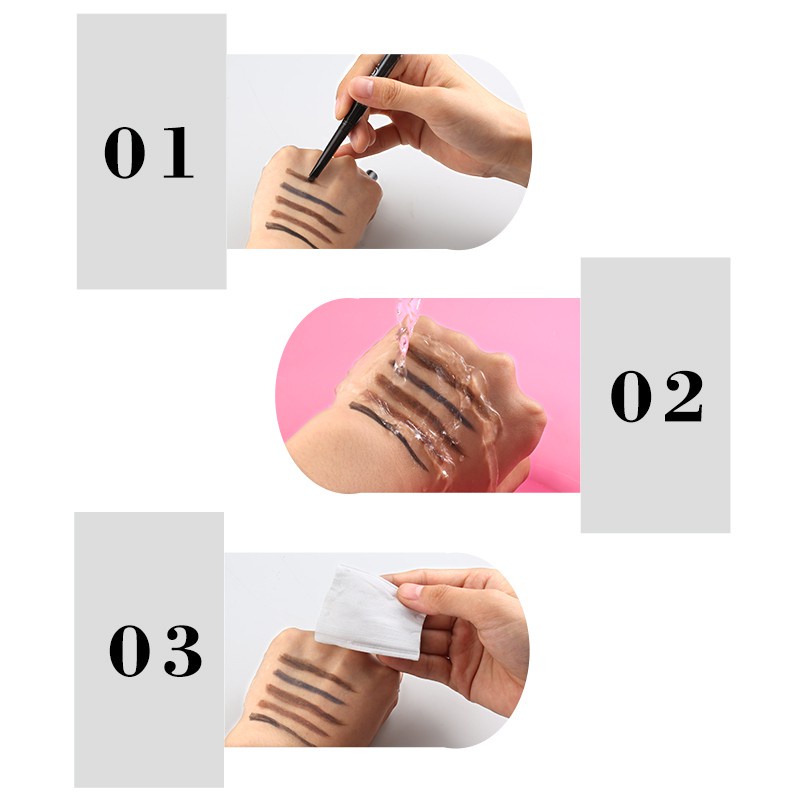 01

02

03