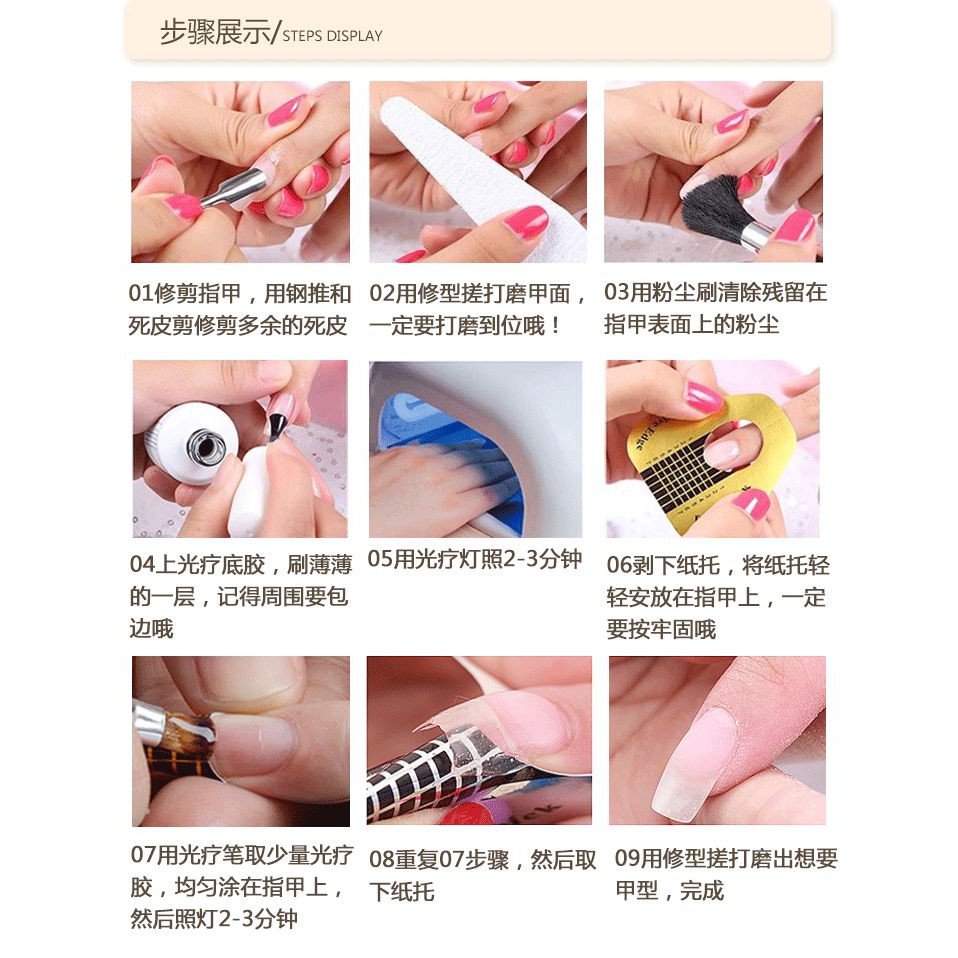 步骤展示/STEPS DISPLAY

01修剪指甲，用钢推和死皮剪修剪多余的死皮

02用修型搓打磨甲面，一定要打磨到位哦！

03用粉尘刷清除残留在指甲表面上的粉尘

04上光疗底胶，刷薄薄的一层，记得周围要包边哦

05用光疗灯照2-3分钟

06剥下纸托，将纸托轻轻安放在指甲上，一定要按牢固哦

07用光疗笔取少量光疗胶，均匀涂在指甲上，然后照灯2-3分钟

08重复07步骤，然后取下纸托

09用修型搓打磨出想要甲型，完成