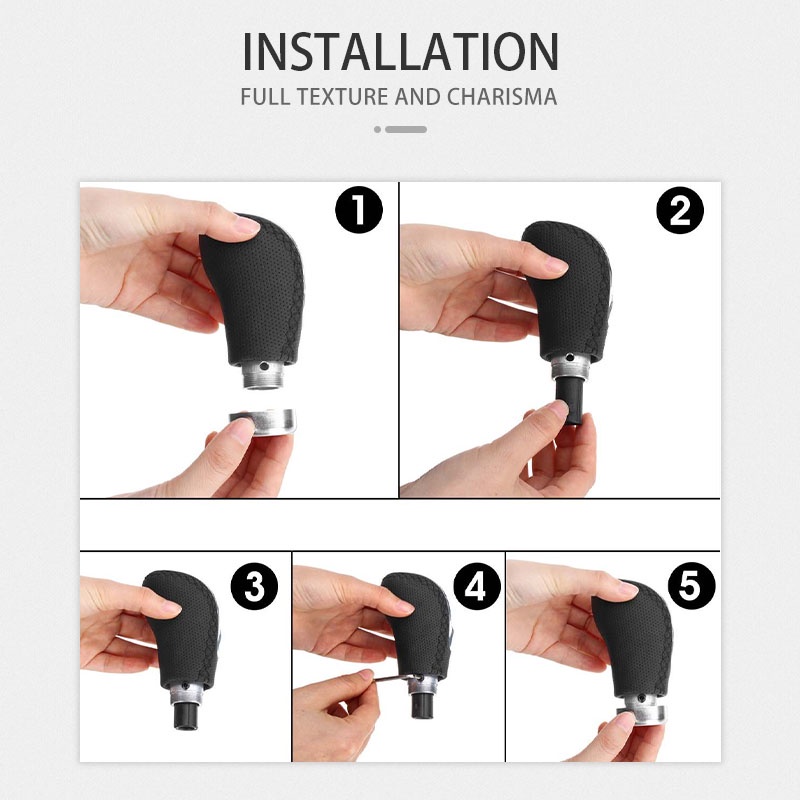 INSTALLATION
FULL TEXTURE AND CHARISMA

1

2

3

4

5