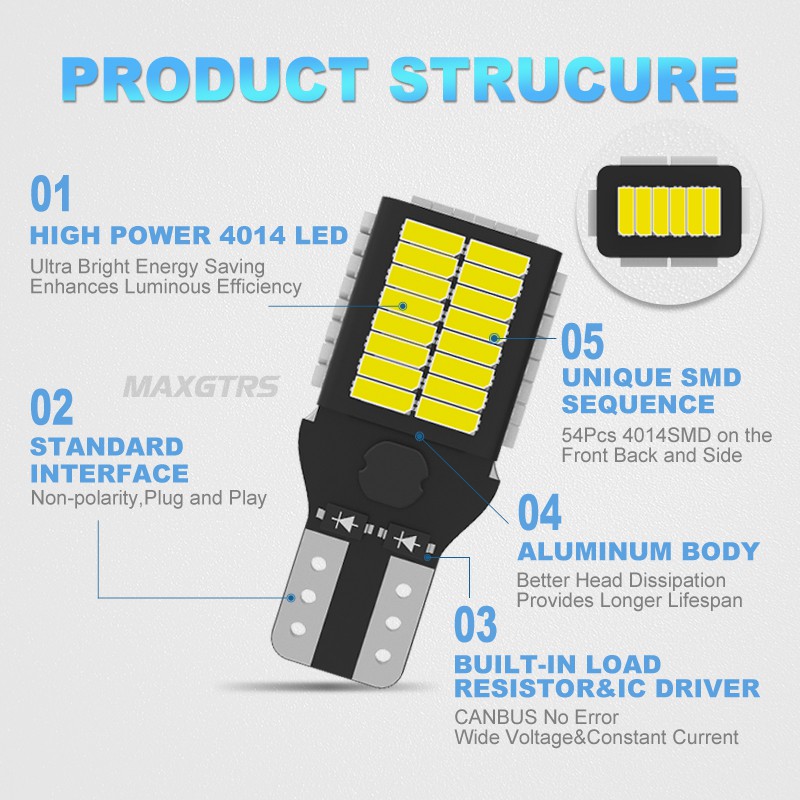 PRODUCT STRUCURE

01
HIGH POWER 4014 LED
Ultra Bright Energy Saving
Enhances Luminous Efficiency

MAXGTRS

02
STANDARD INTERFACE
Non-polarity,Plug and Play

05
UNIQUE SMD SEQUENCE
54Pcs 4014SMD on the Front Back and Side

04
ALUMINUM BODY
Better Head Dissipation
Provides Longer Lifespan

03
BUILT-IN LOAD RESISTOR&IC DRIVER
CANBUS No Error
Wide Voltage&Constant Current