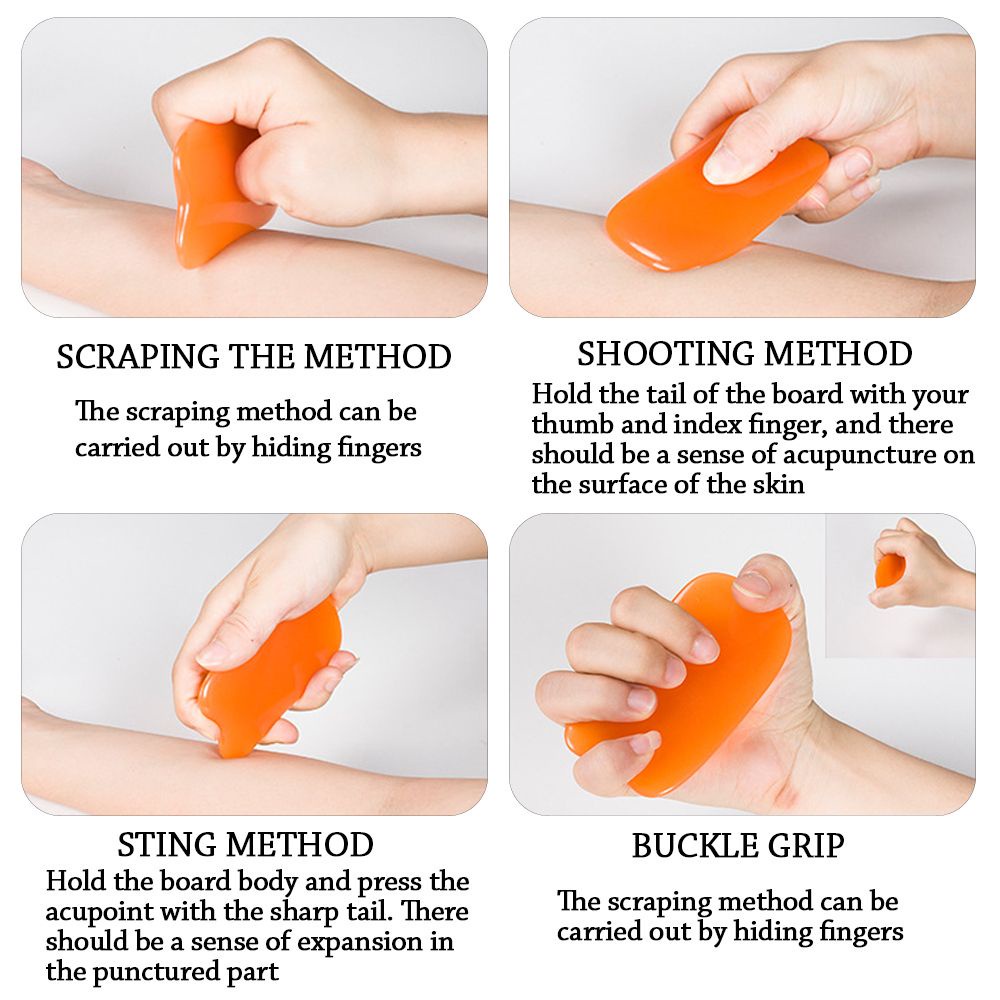 SCRAPING THE METHOD

The scraping method can be carried out by hiding fingers

SHOOTING METHOD

Hold the tail of the board with your thumb and index finger, and there should be a sense of acupuncture on the surface of the skin

STING METHOD

Hold the board body and press the acupoint with the sharp tail. There should be a sense of expansion in the punctured part

BUCKLE GRIP

The scraping method can be carried out by hiding fingers