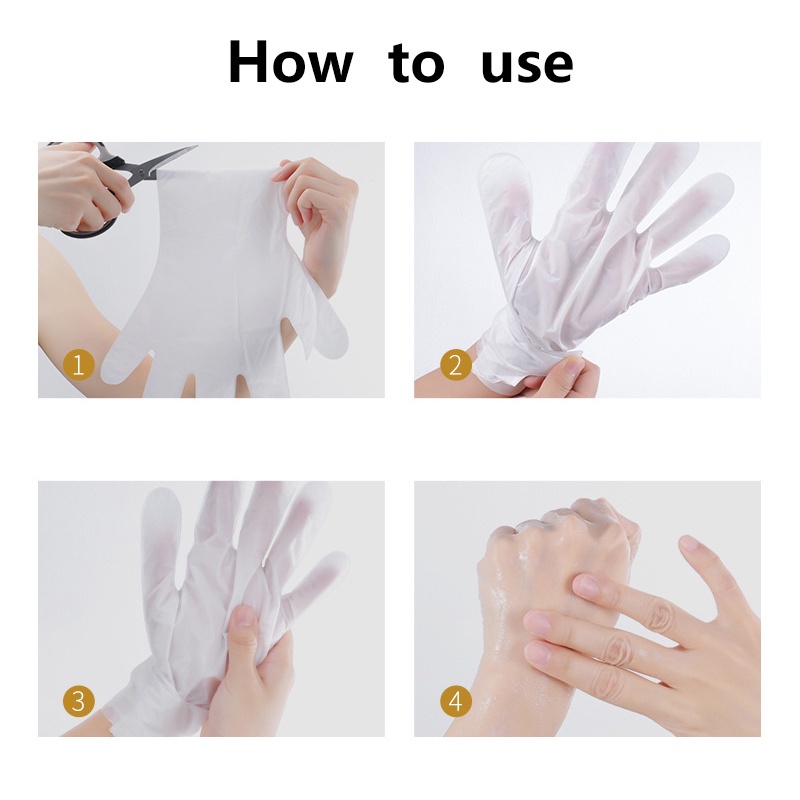 How to use

1

2

3

4