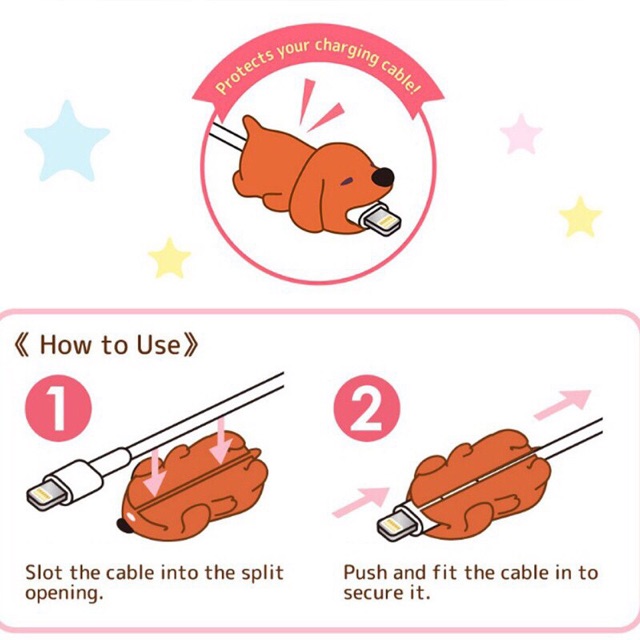 Protects your charging cable!

《 How to Use》

1

Slot the cable into the split opening.

2

Push and fit the cable in to secure it.