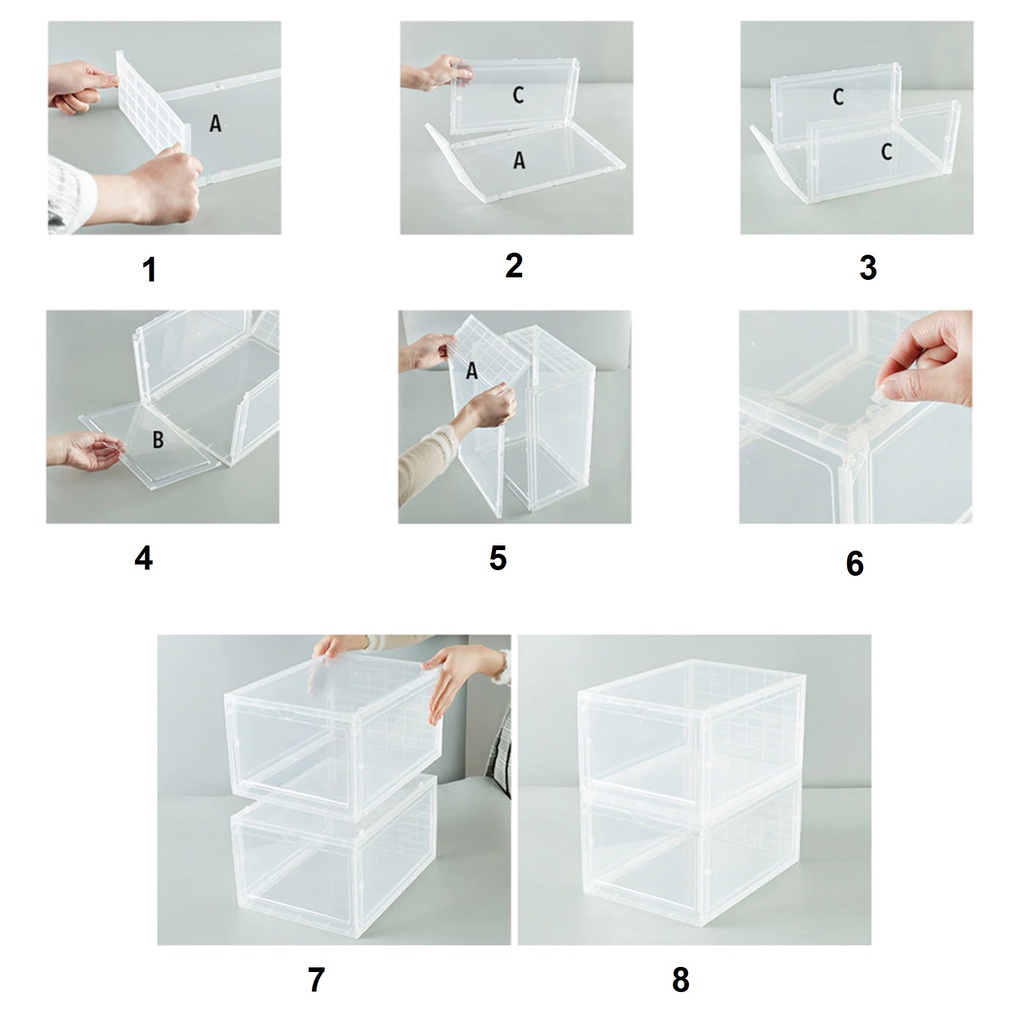 A

1

C

A

2

C

C

3

B

4

A

5

6

7

8