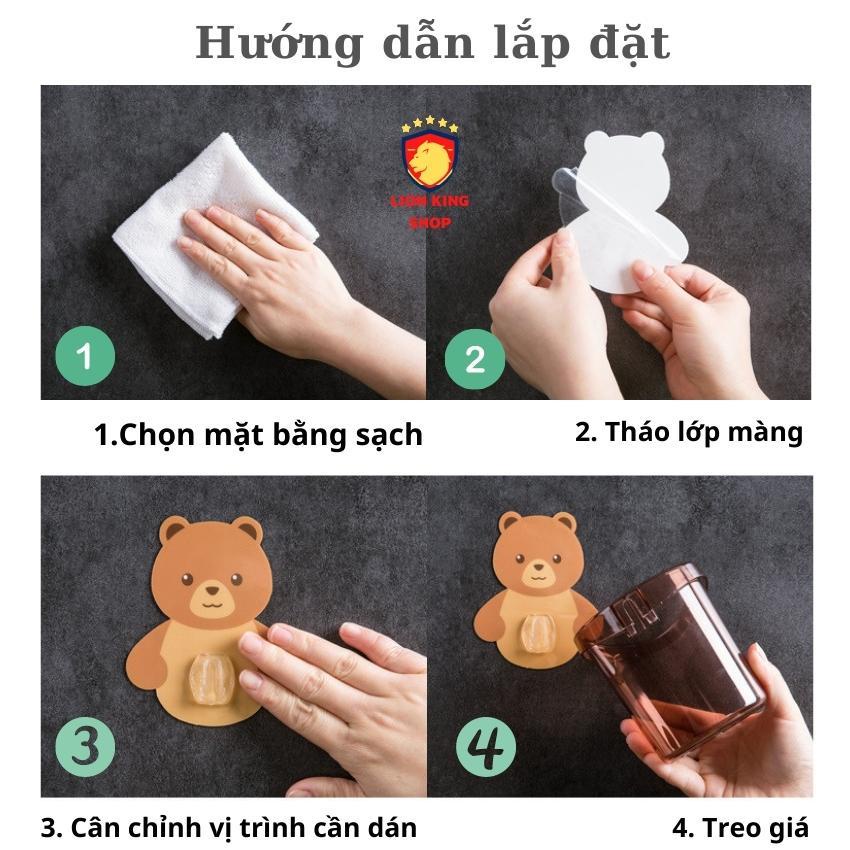 Hướng dẫn lắp đặt

LION KING SHOP

1

2

1.Chọn mặt bằng sạch

2. Tháo lớp màng

3

4

3. Cân chỉnh vị trình cần dán

4. Treo giá