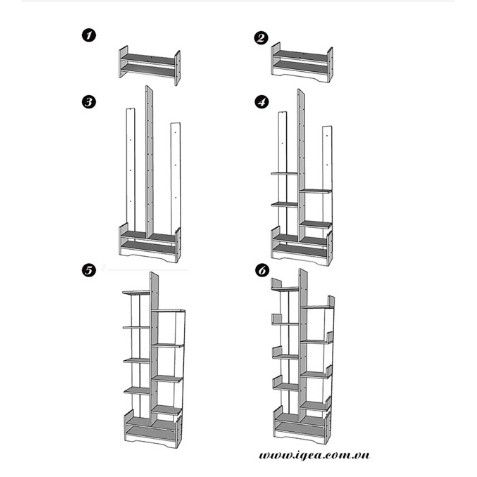 1

2

3

4

5

6

www.igea.com.vn