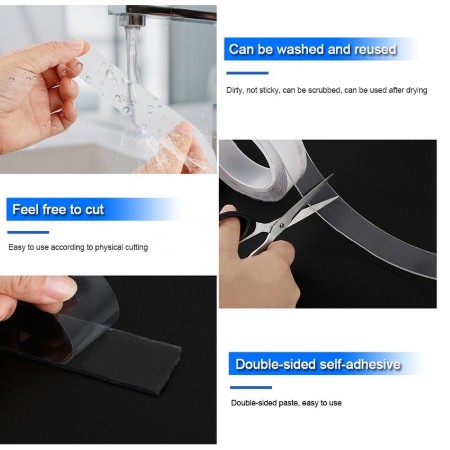 Can be washed and reused

Dirty, not sticky, can be scrubbed, can be used after drying

Feel free to cut

Easy to use according to physical cutting

Double-sided self-adhesive

Double-sided paste, easy to use