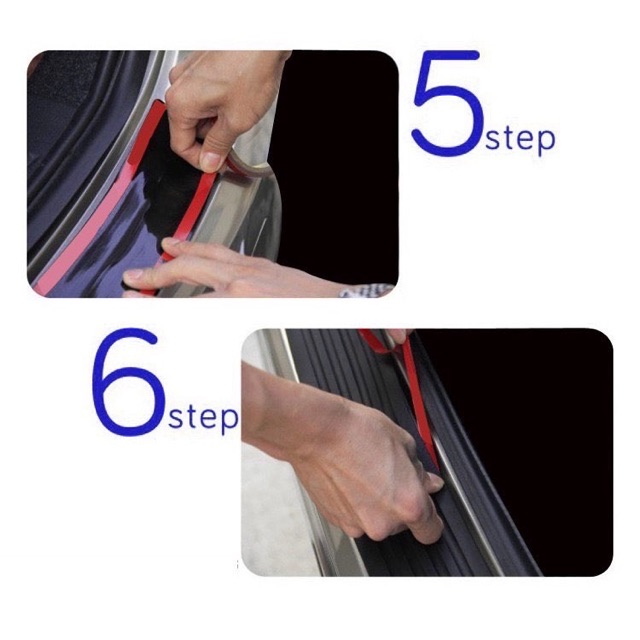 5step

6step