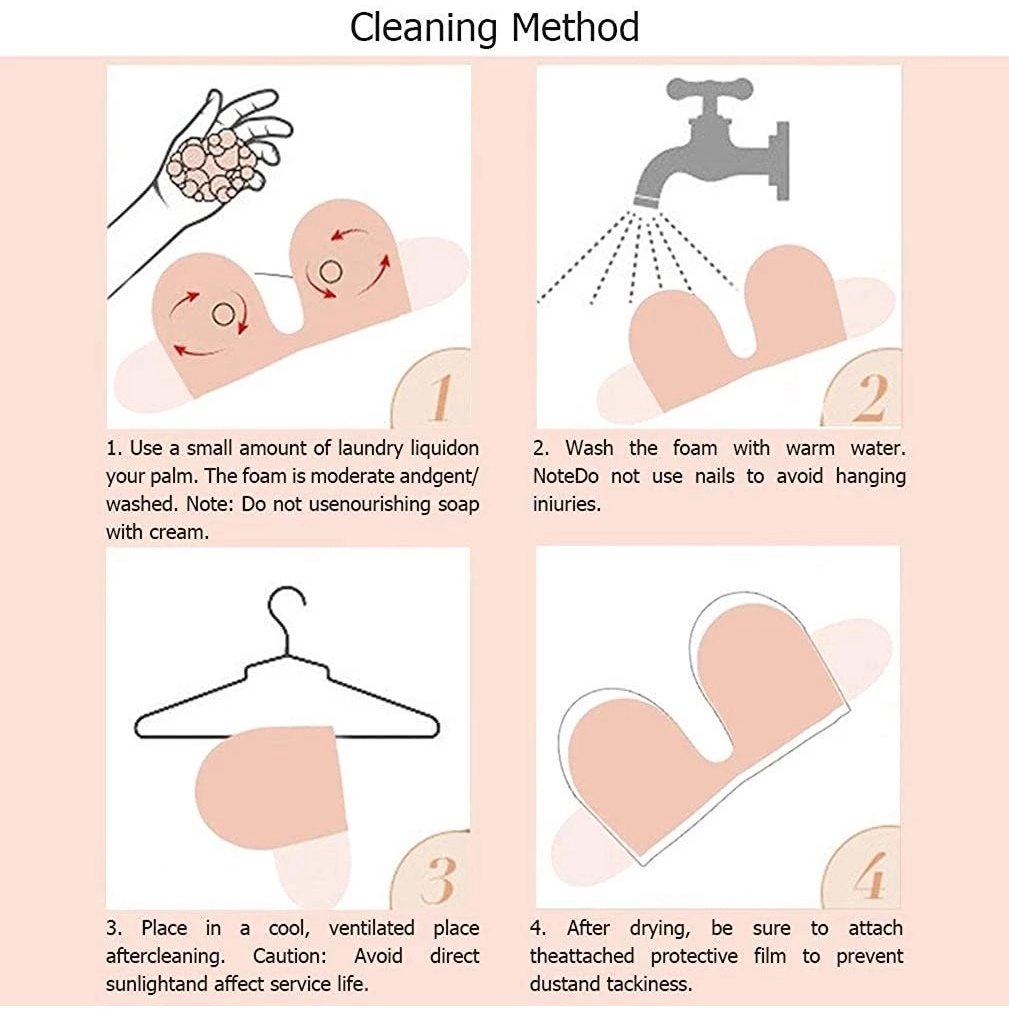 Cleaning Method

1

1. Use a small amount of laundry liquidon your palm. The foam is moderate andgent/ washed. Note: Do not usenourishing soap with cream.

2

2. Wash the foam with warm water. NoteDo not use nails to avoid hanging iniuries.

3

3. Place in a cool, ventilated place aftercleaning. Caution: Avoid direct sunlightand affect service life.

4

4. After drying, be sure to attach theattached protective film to prevent dustand tackiness.