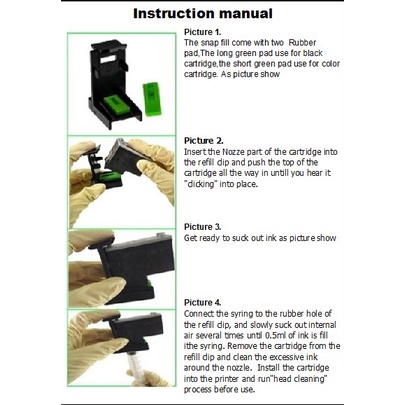 Instruction manual

Picture 1.
The snap fill come with two Rubber pad,The long green pad use for black cartridge,the short green pad use for color cartridge. As picture show

Picture 2.
Insert the Nozze part of the cartridge into the refill dip and push the top of the cartridge all the way in untill you hear it "dicking" into place.

Picture 3.
Get ready to suck out ink as picture show

Picture 4.
Connect the syring to the rubber hole of the refill dip, and slowly suck out internal air several times until 0.5ml of ink is fill ithe syring. Remove the cartridge from the refill dip and clean the excessive ink around the nozzle. Install the cartridge into the printer and run"head cleaning" process before use.