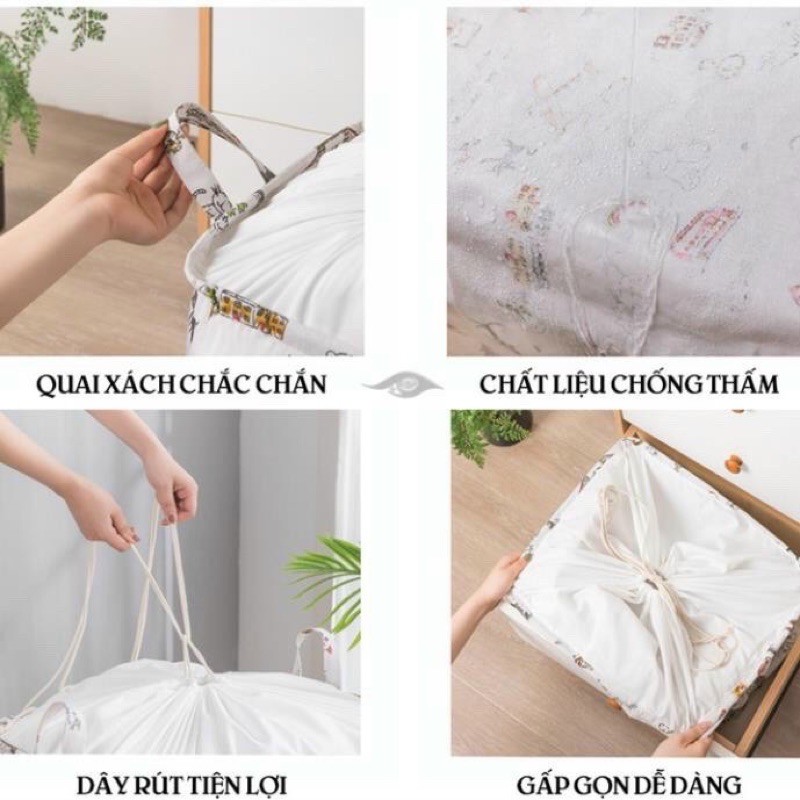 QUAI XÁCH CHẮC CHẮN

CHẤT LIỆU CHỐNG THẤM

DÂY RÚT TIỆN LỢI

GẤP GỌN DỄ DÀNG