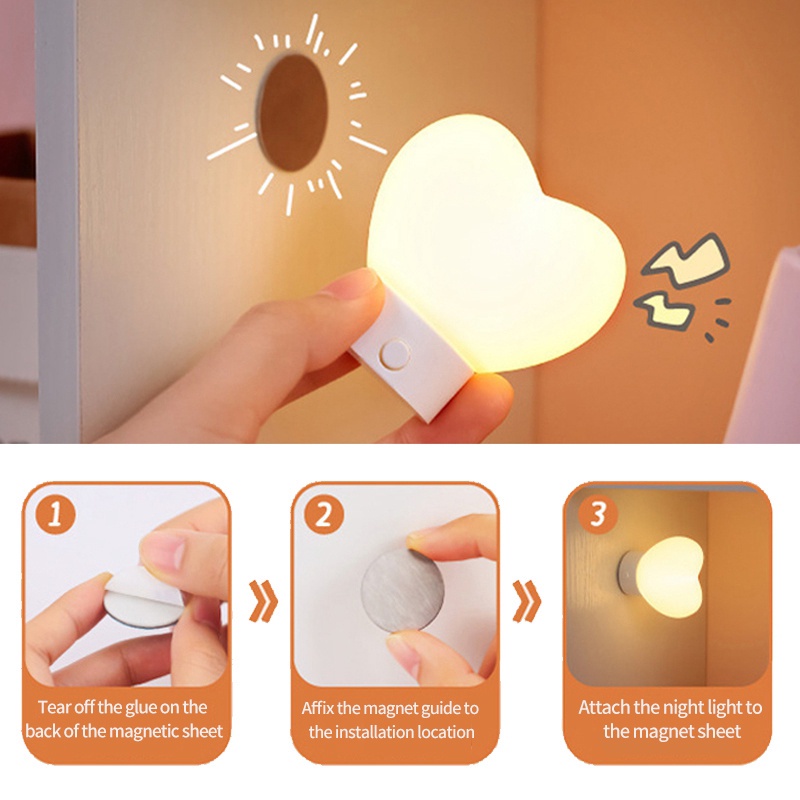 1

Tear off the glue on the back of the magnetic sheet

2

Affix the magnet guide to the installation location

3

Attach the night light to the magnet sheet