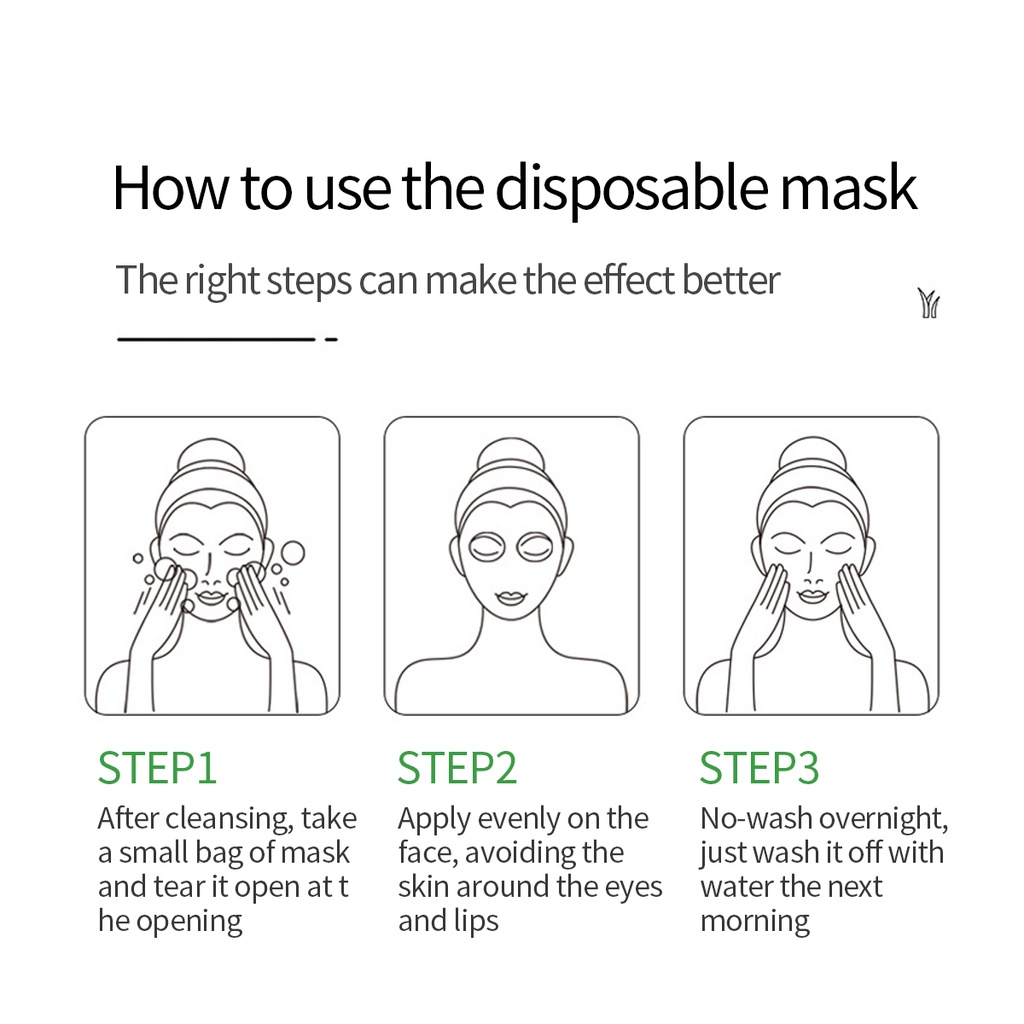 How to use the disposable mask

The right steps can make the effect better

STEP1
After cleansing, take a small bag of mask and tear it open at t he opening

STEP2
Apply evenly on the face, avoiding the skin around the eyes and lips

STEP3
No-wash overnight, just wash it off with water the next morning