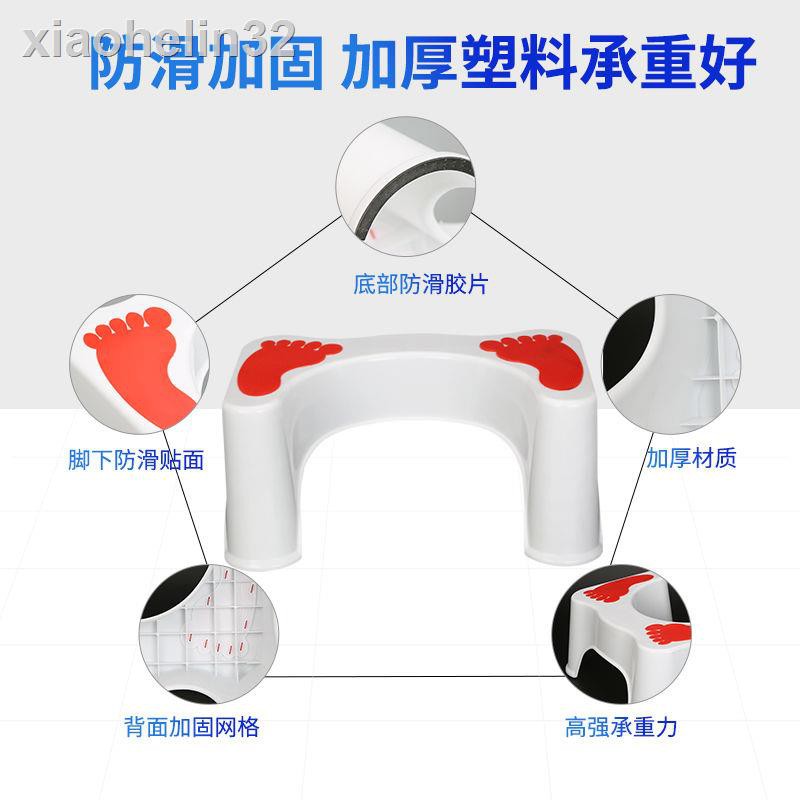 xiaohelin32

防滑加固 加厚塑料承重好

底部防滑胶片

脚下防滑贴面

加厚材质

背面加固网格

高强承重力