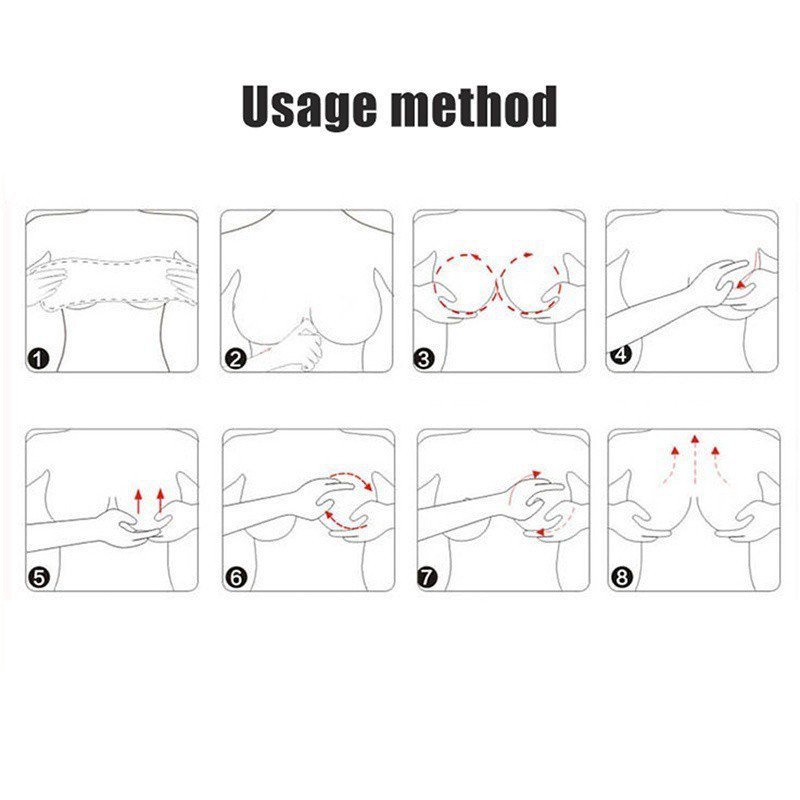 Usage method

1

2

3

4

5

6

7

8