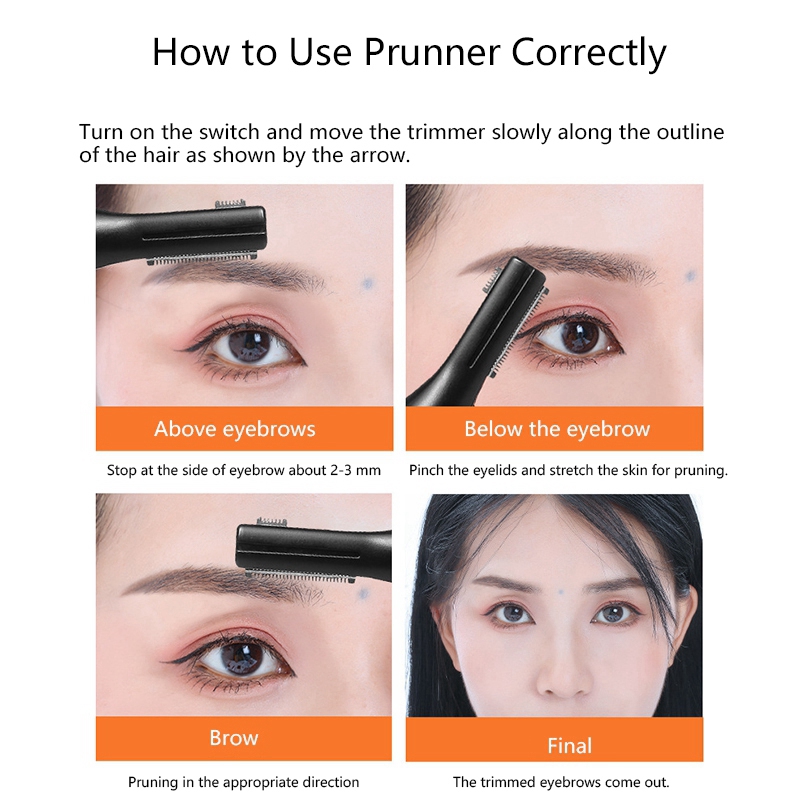 How to Use Prunner Correctly

Turn on the switch and move the trimmer slowly along the outline of the hair as shown by the arrow.

Above eyebrows

Stop at the side of eyebrow about 2-3 mm

Below the eyebrow

Pinch the eyelids and stretch the skin for pruning.

Brow

Pruning in the appropriate direction

Final

The trimmed eyebrows come out.