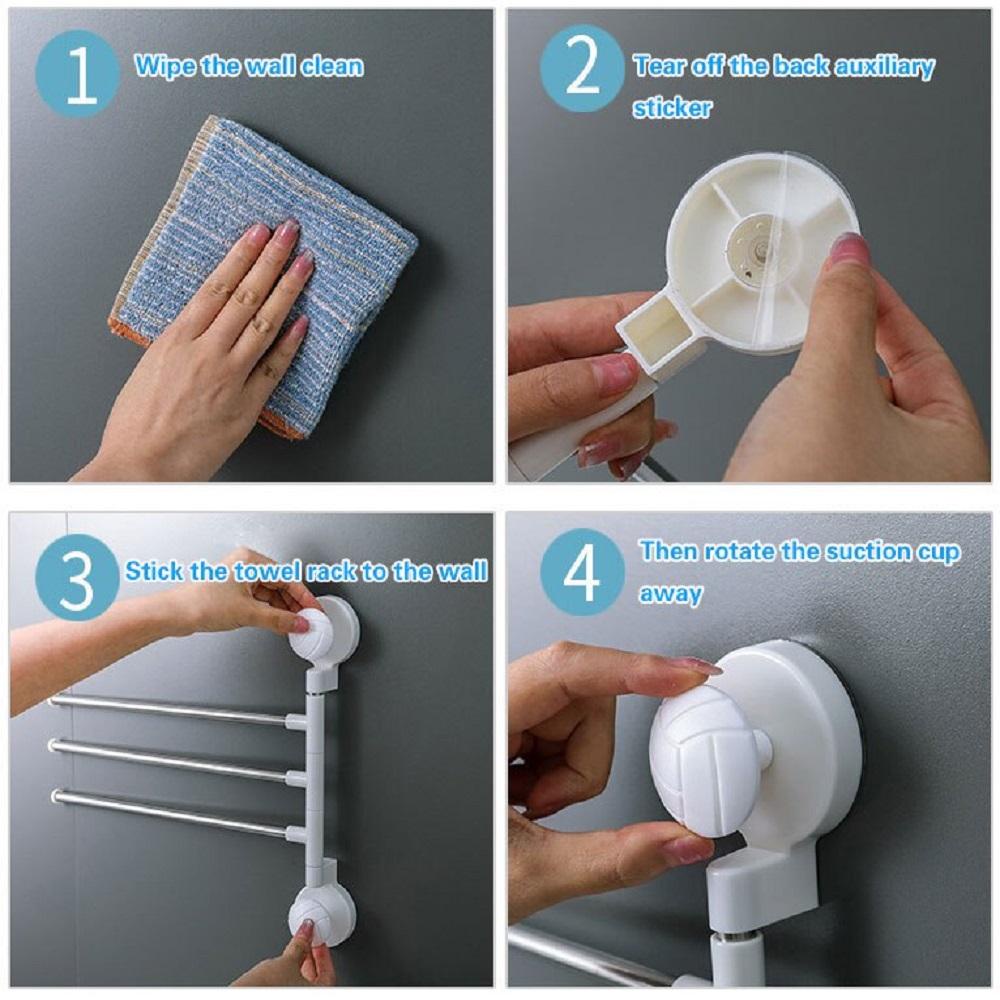 1 Wipe the wall clean

2 Tear off the back auxiliary sticker

3 Stick the towel rack to the wall

4 Then rotate the suction cup away