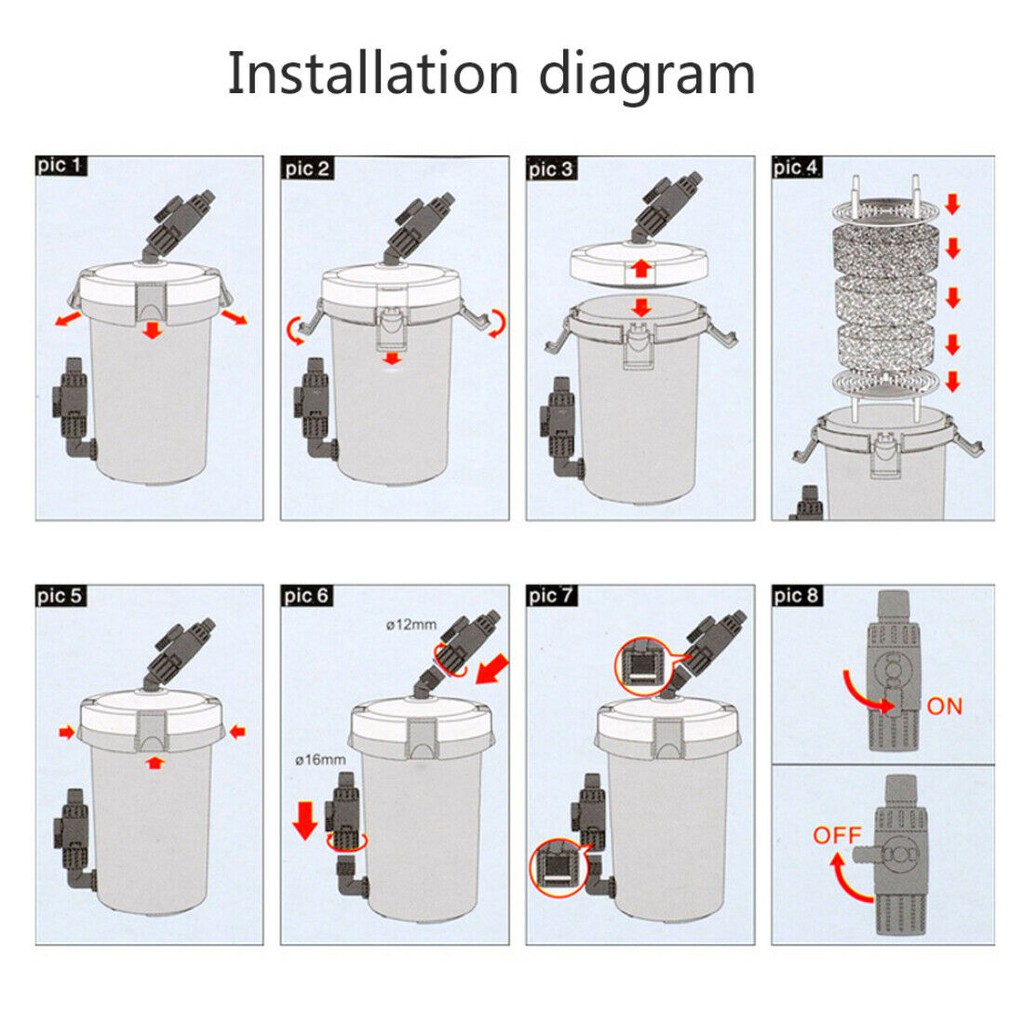 Installation diagram

pic 1

pic 2

pic 3

pic 4

pic 5

pic 6

ø12mm

ø16mm

pic 7

pic 8

ON

OFF