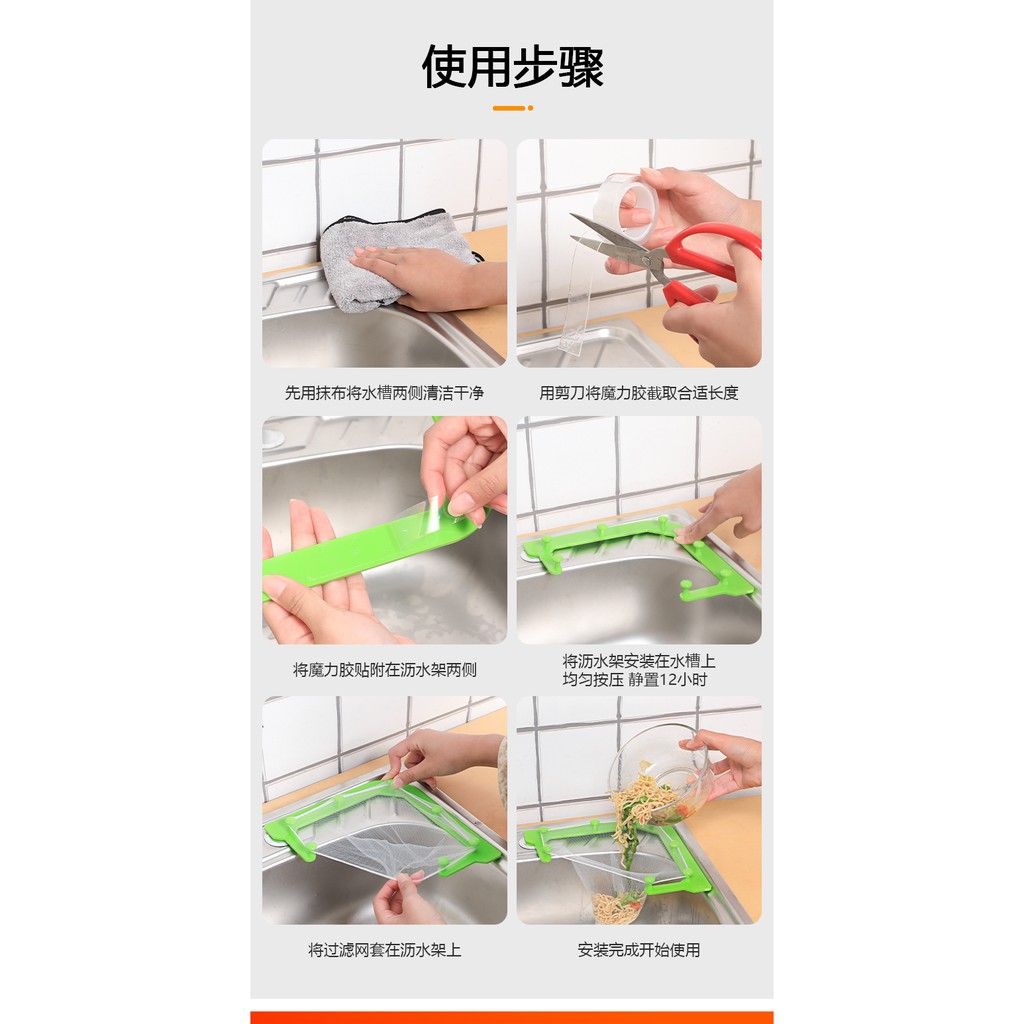 使用步骤

先用抹布将水槽两侧清洁干净

用剪刀将魔力胶截取合适长度

将魔力胶贴附在沥水架两侧

将沥水架安装在水槽上
均匀按压 静置12小时

将过滤网套在沥水架上

安装完成开始使用