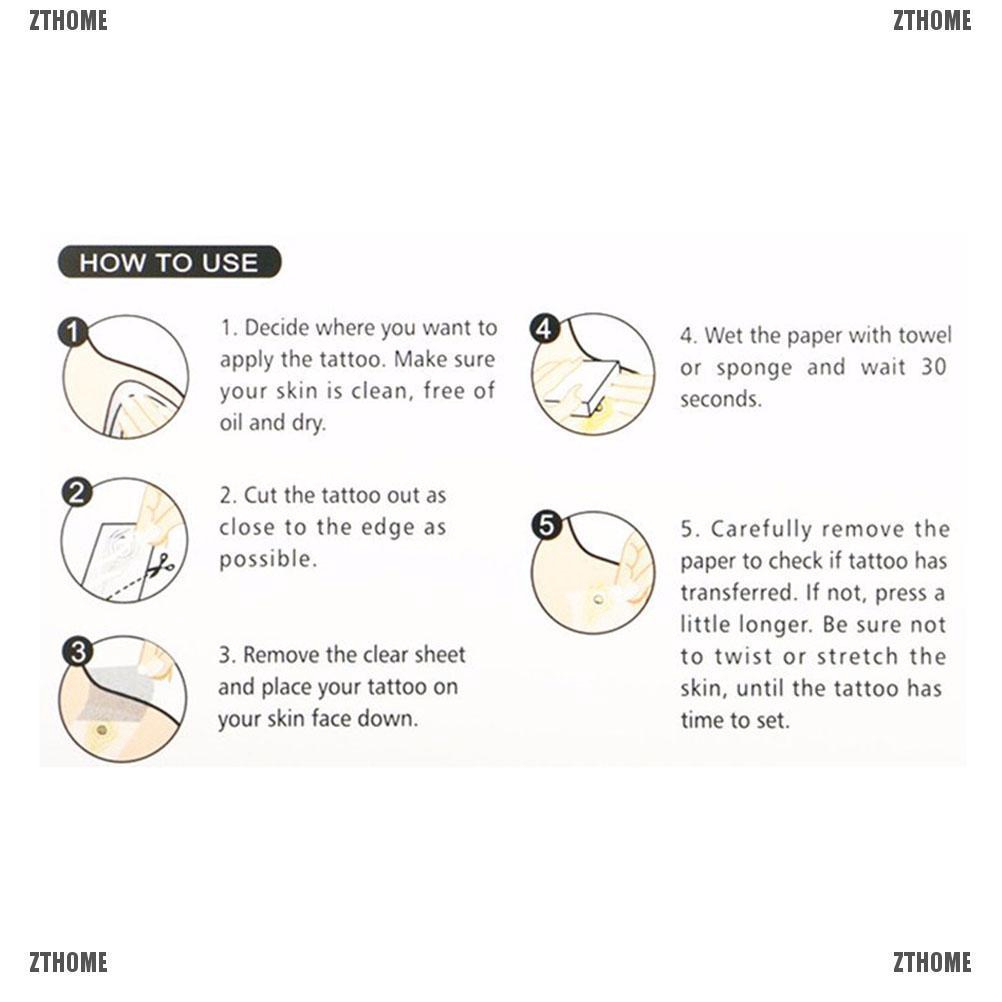 ZTHOME ZTHOME

HOW TO USE

1

1. Decide where you want to apply the tattoo. Make sure your skin is clean, free of oil and dry.

2

2. Cut the tattoo out as close to the edge as possible.

3

3. Remove the clear sheet and place your tattoo on your skin face down.

4

4. Wet the paper with towel or sponge and wait 30 seconds.

5

5. Carefully remove the paper to check if tattoo has transferred. If not, press a little longer. Be sure not to twist or stretch the skin, until the tattoo has time to set.

ZTHOME ZTHOME