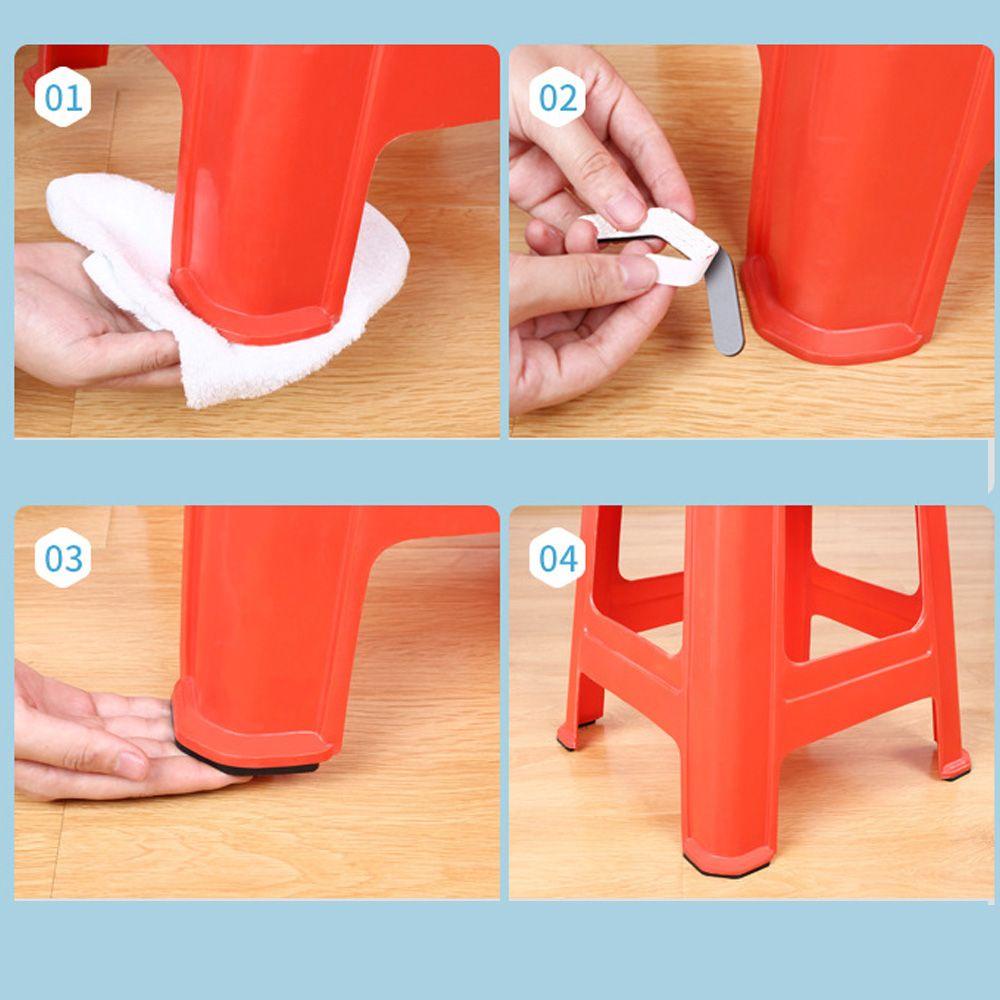 01

02

03

04