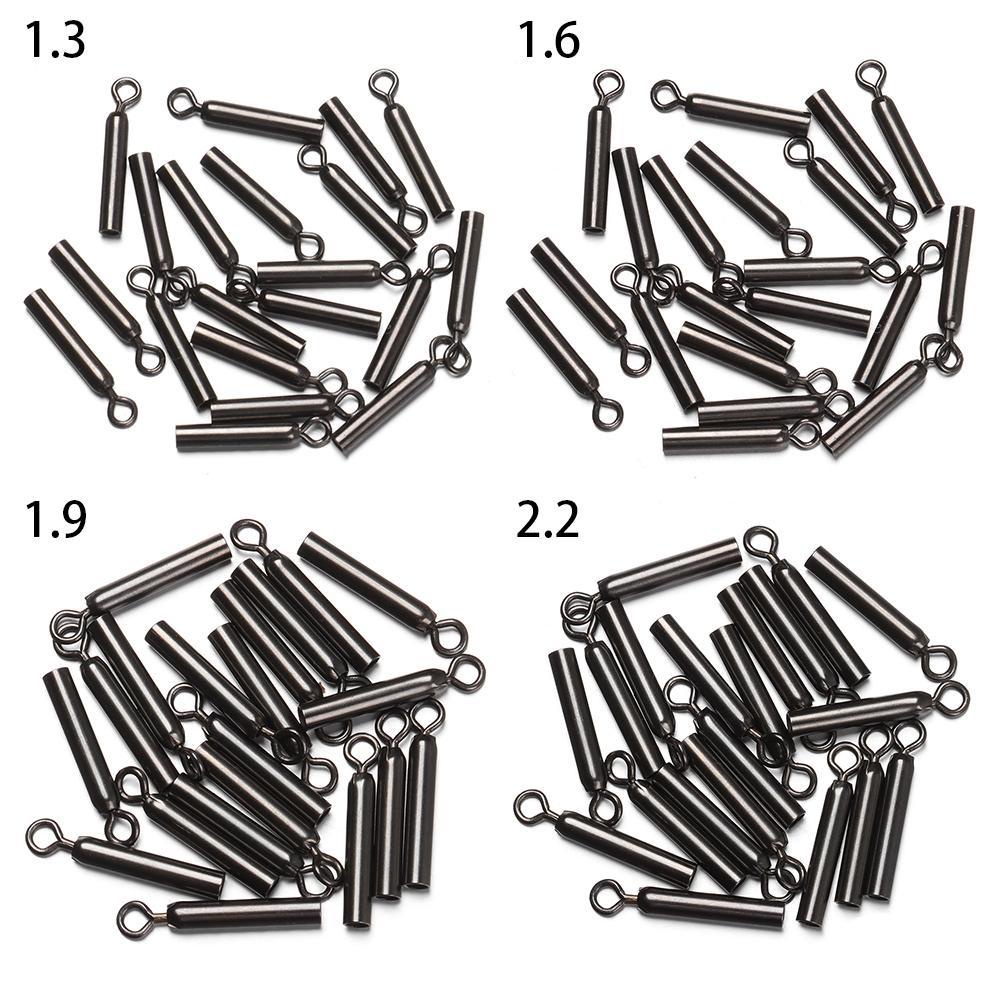 1.3

1.6

1.9

2.2