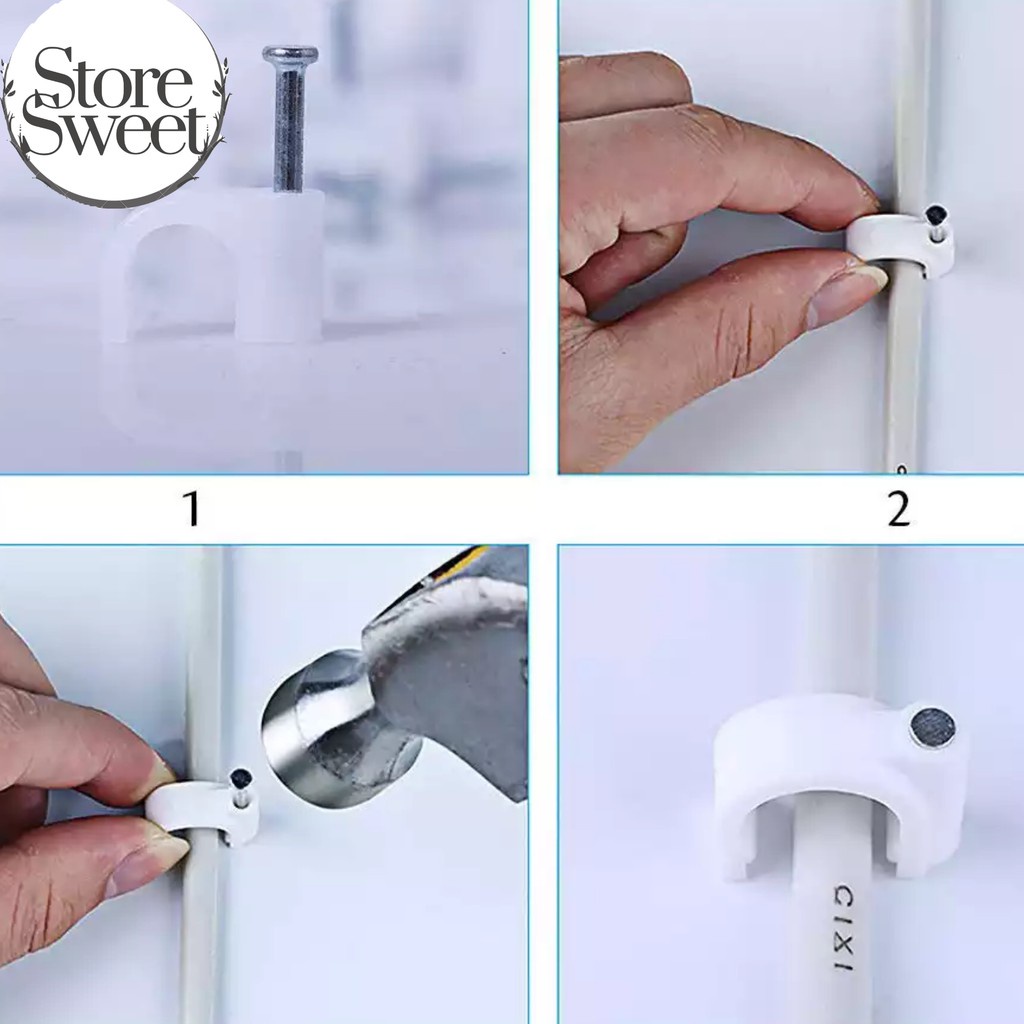 Store Sweet

1

2

CIXI