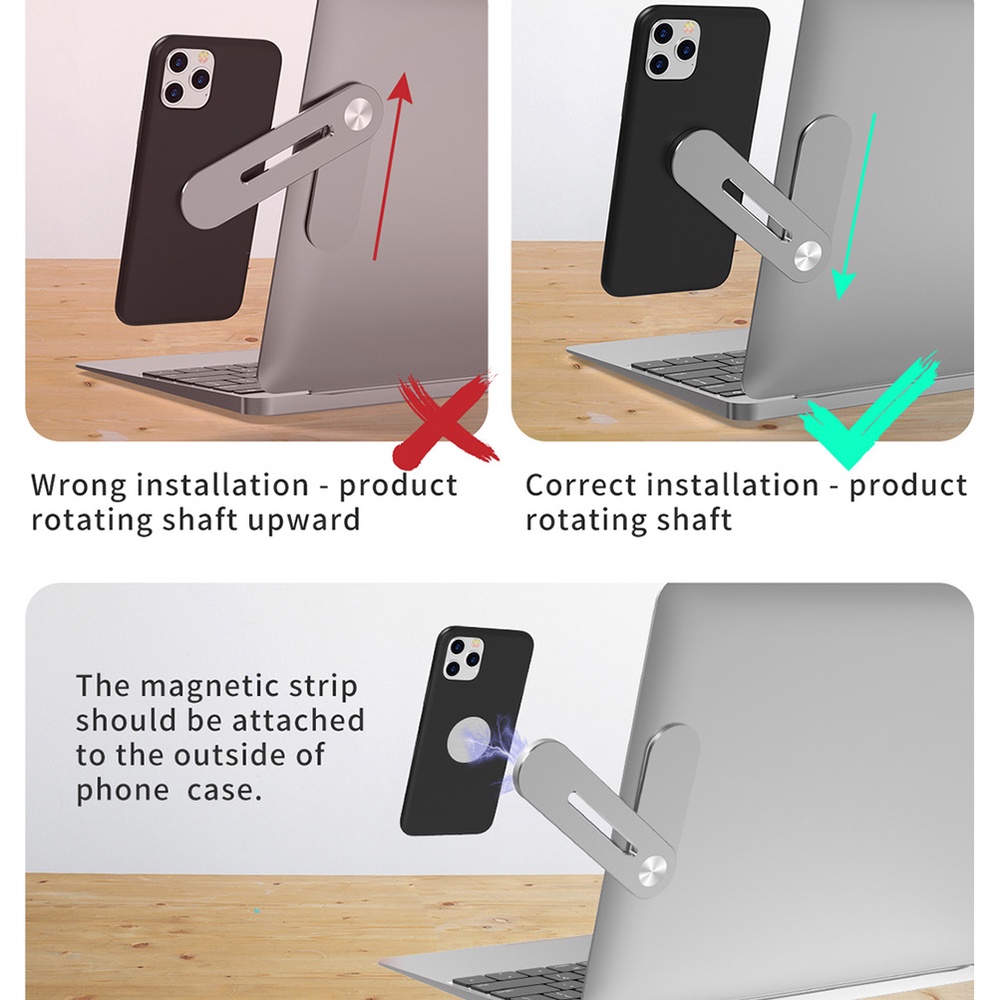 Wrong installation - product rotating shaft upward

Correct installation - product rotating shaft

The magnetic strip should be attached to the outside of phone case.