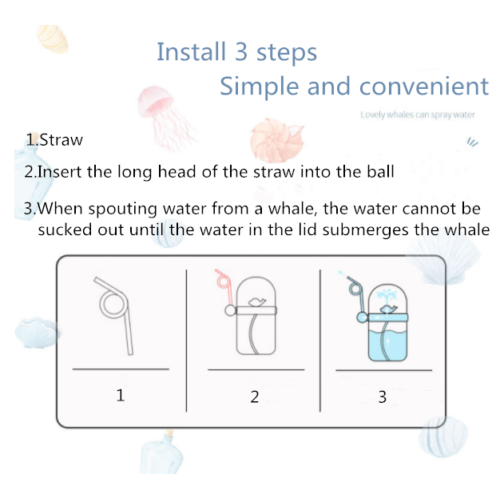 Install 3 steps
Simple and convenient

Lovely whales can spray water

1.Straw

2.Insert the long head of the straw into the ball

3.When spouting water from a whale, the water cannot be sucked out until the water in the lid submerges the whale

1

2

3