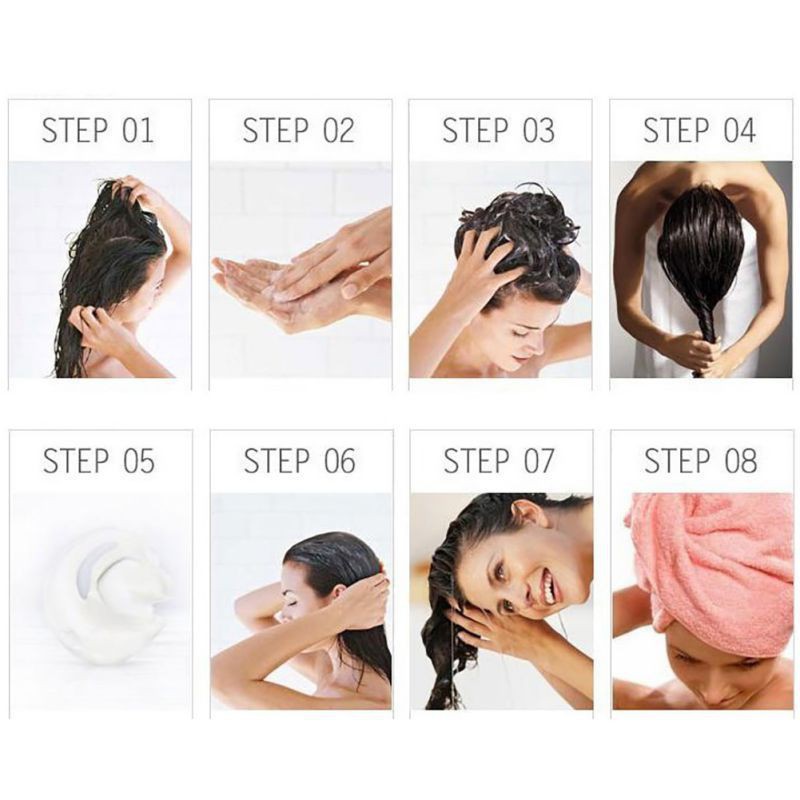 STEP 01

STEP 02

STEP 03

STEP 04

STEP 05

STEP 06

STEP 07

STEP 08