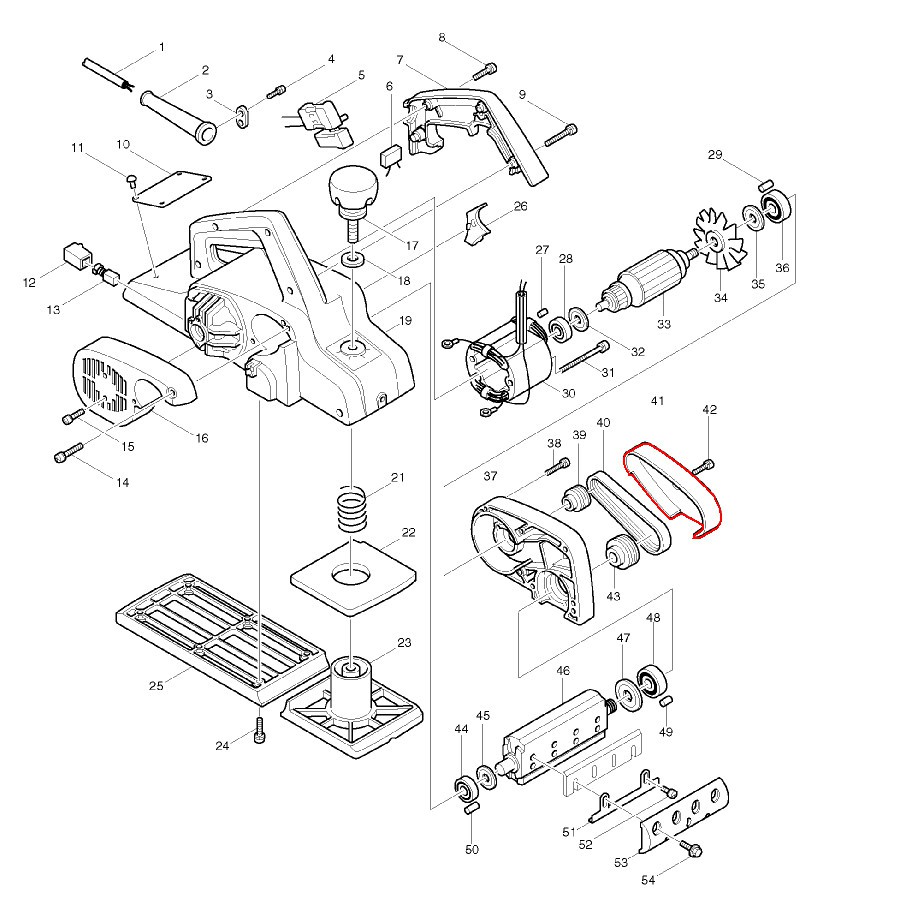 1
2
3
4
5
6
7
8
9
10
11
12
13
14
15
16
17
18
19
21
22
23
24
25
26
27
28
29
30
31
32
33
34
35
36
37
38
39
40
41
42
43
44
45
46
47
48
49
50
51
52
53
54