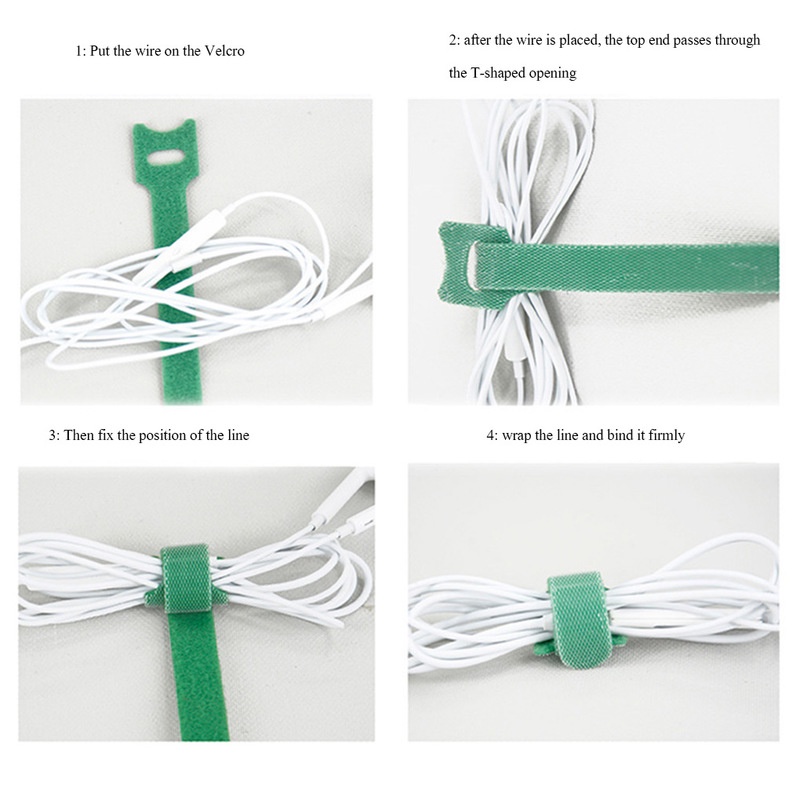 1: Put the wire on the Velcro

2: after the wire is placed, the top end passes through the T-shaped opening

3: Then fix the position of the line

4: wrap the line and bind it firmly