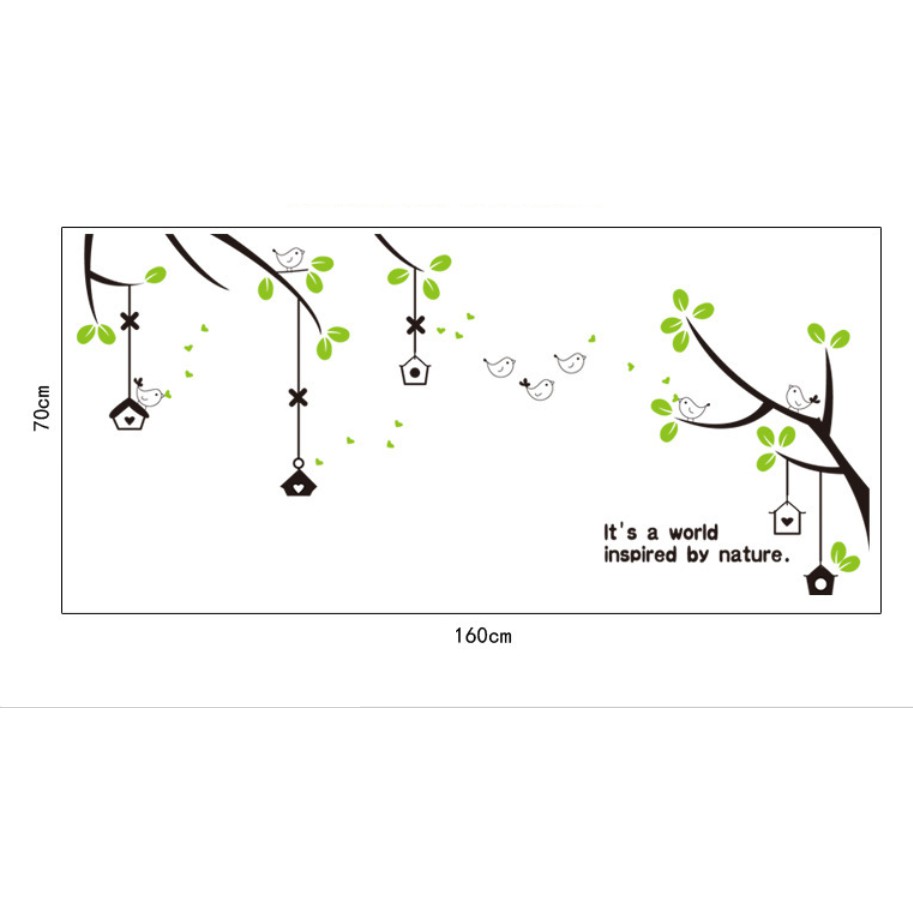 70cm

It's a world
inspired by nature.

160cm