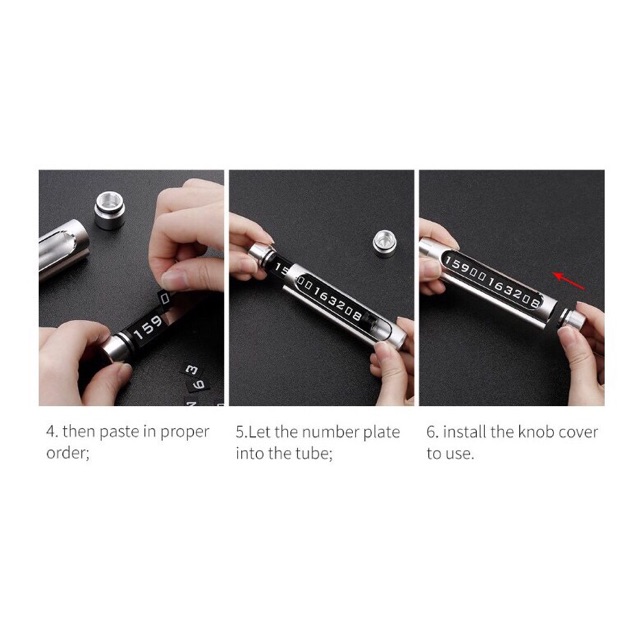 159 0

3
6

15 00163208

15900163208

4. then paste in proper order;

5.Let the number plate into the tube;

6. install the knob cover to use.