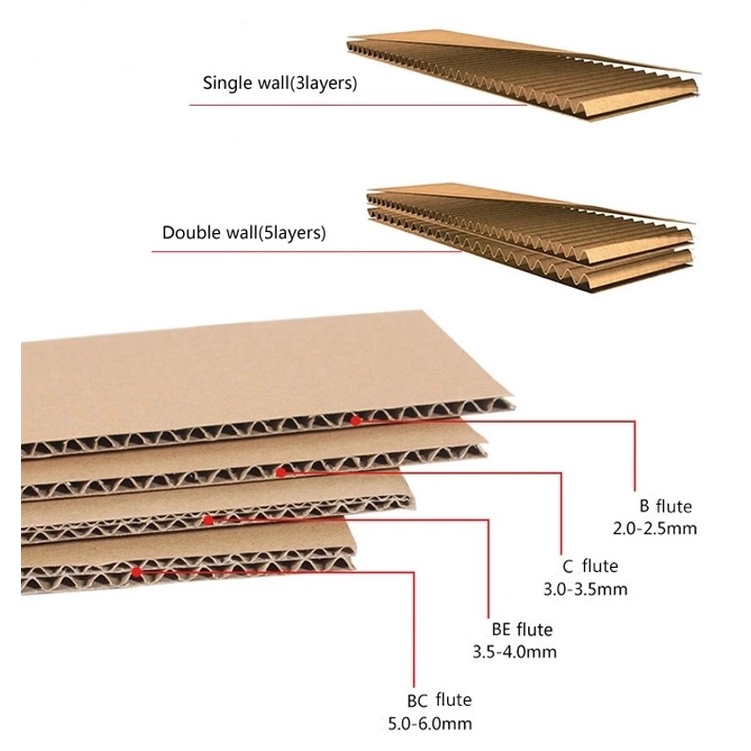 Single wall(3layers)

Double wall(5layers)

B flute
2.0-2.5mm

C flute
3.0-3.5mm

BE flute
3.5-4.0mm

BC flute
5.0-6.0mm