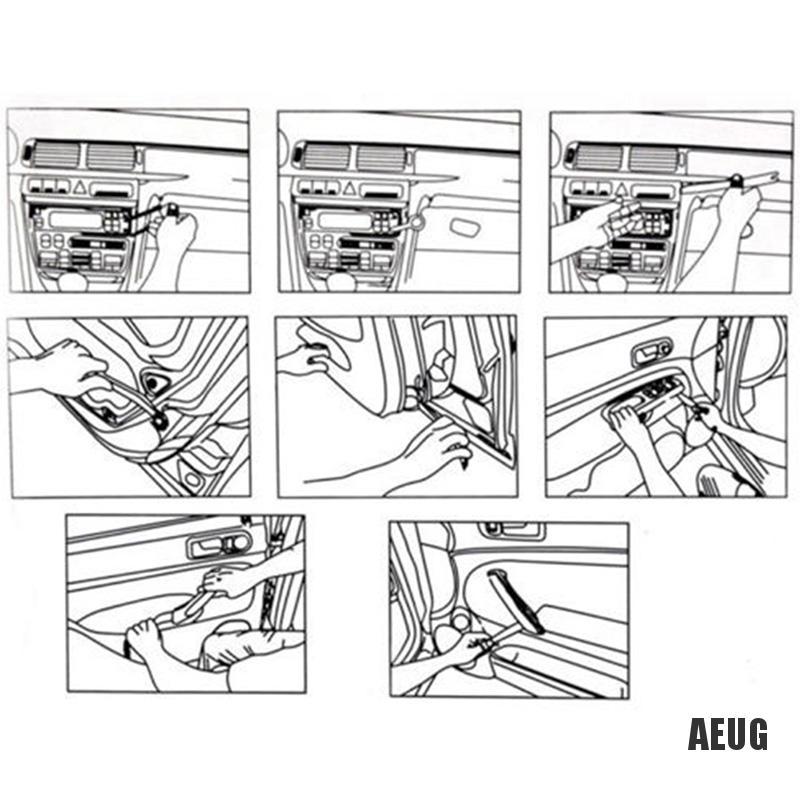 AEUG