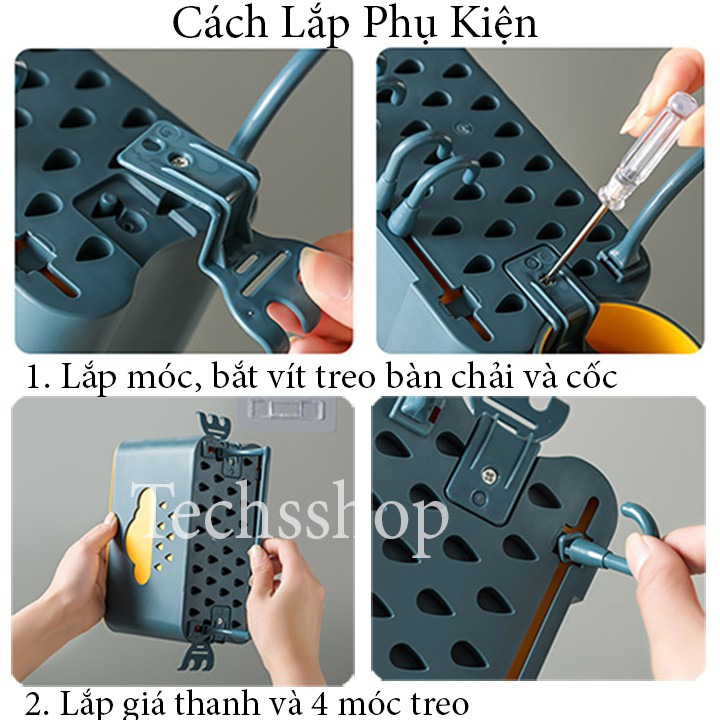 Cách Lắp Phụ Kiện

1. Lắp móc, bắt vít treo bàn chải và cốc

Techsshop

2. Lắp giá thanh và 4 móc treo