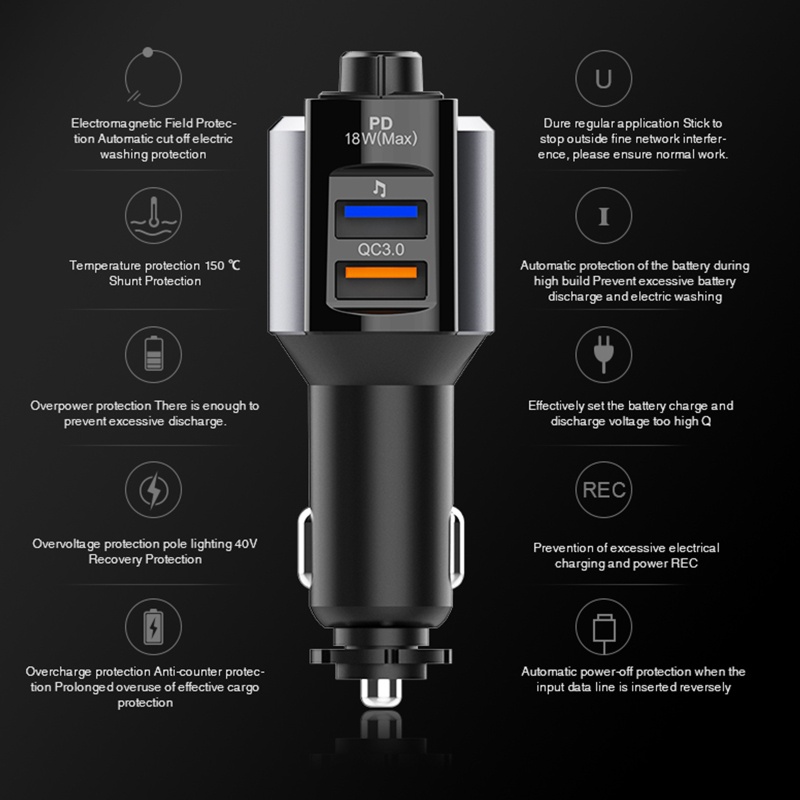 Electromagnetic Field Protection Automatic cut off electric washing protection

Temperature protection 150 ℃ Shunt Protection

Overpower protection There is enough to prevent excessive discharge.

Overvoltage protection pole lighting 40V Recovery Protection

Overcharge protection Anti-counter protection Prolonged overuse of effective cargo protection

PD
18W(Max)

QC3.0

U

Dure regular application Stick to stop outside fine network interference, please ensure normal work.

I

Automatic protection of the battery during high build Prevent excessive battery discharge and electric washing

Effectively set the battery charge and discharge voltage too high Q

REC

Prevention of excessive electrical charging and power REC

Automatic power-off protection when the input data line is inserted reversely