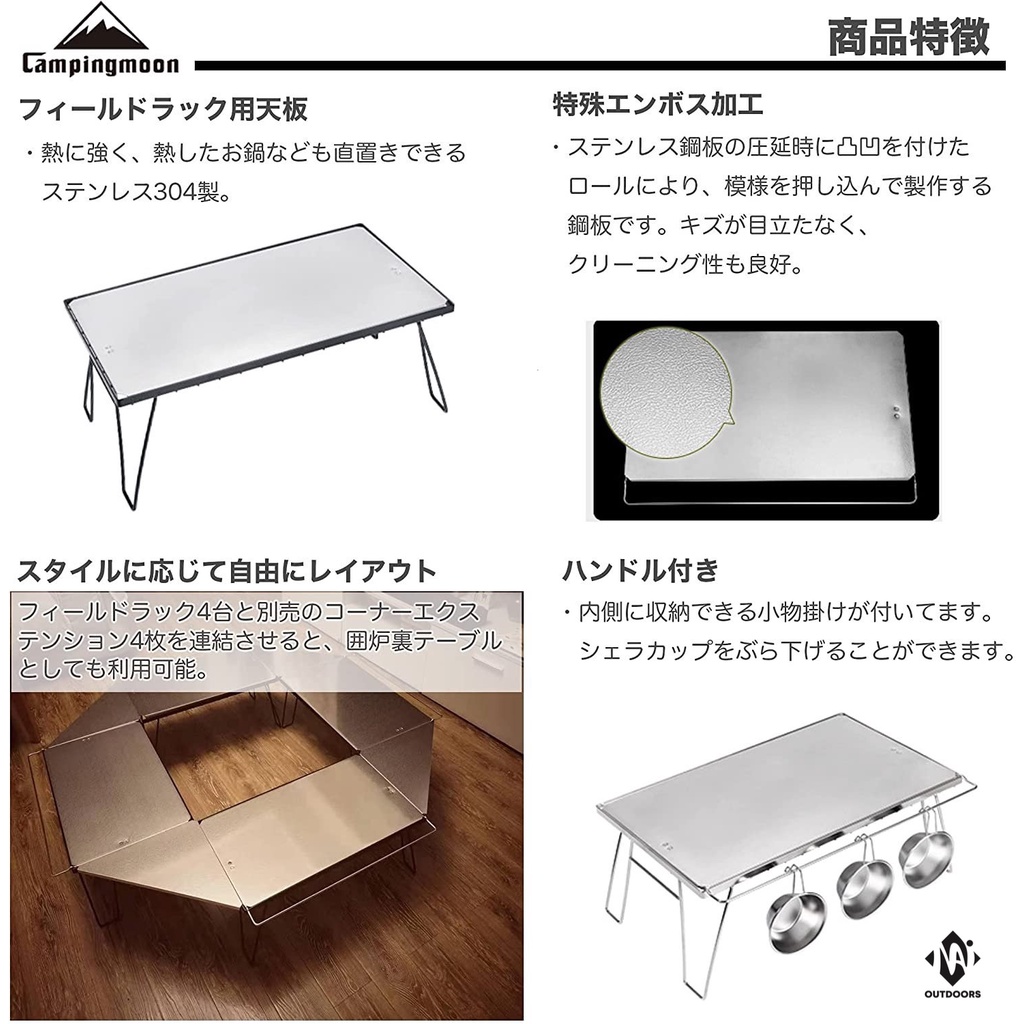 Campingmoon

商品特徴

フィールドラック用天板

・熱に強く、熱したお鍋なども直置きできるステンレス304製。

特殊エンボス加工

・ステンレス鋼板の圧延時に凸凹を付けたロールにより、模様を押し込んで製作する鋼板です。キズが目立たなく、クリーニング性も良好。

スタイルに応じて自由にレイアウト

フィールドラック4台と別売のコーナーエクステンション4枚を連結させると、囲炉裏テーブルとしても利用可能。

ハンドル付き

・内側に収納できる小物掛けが付いてます。シェラカップをぶら下げることができます。

OUTDOORS