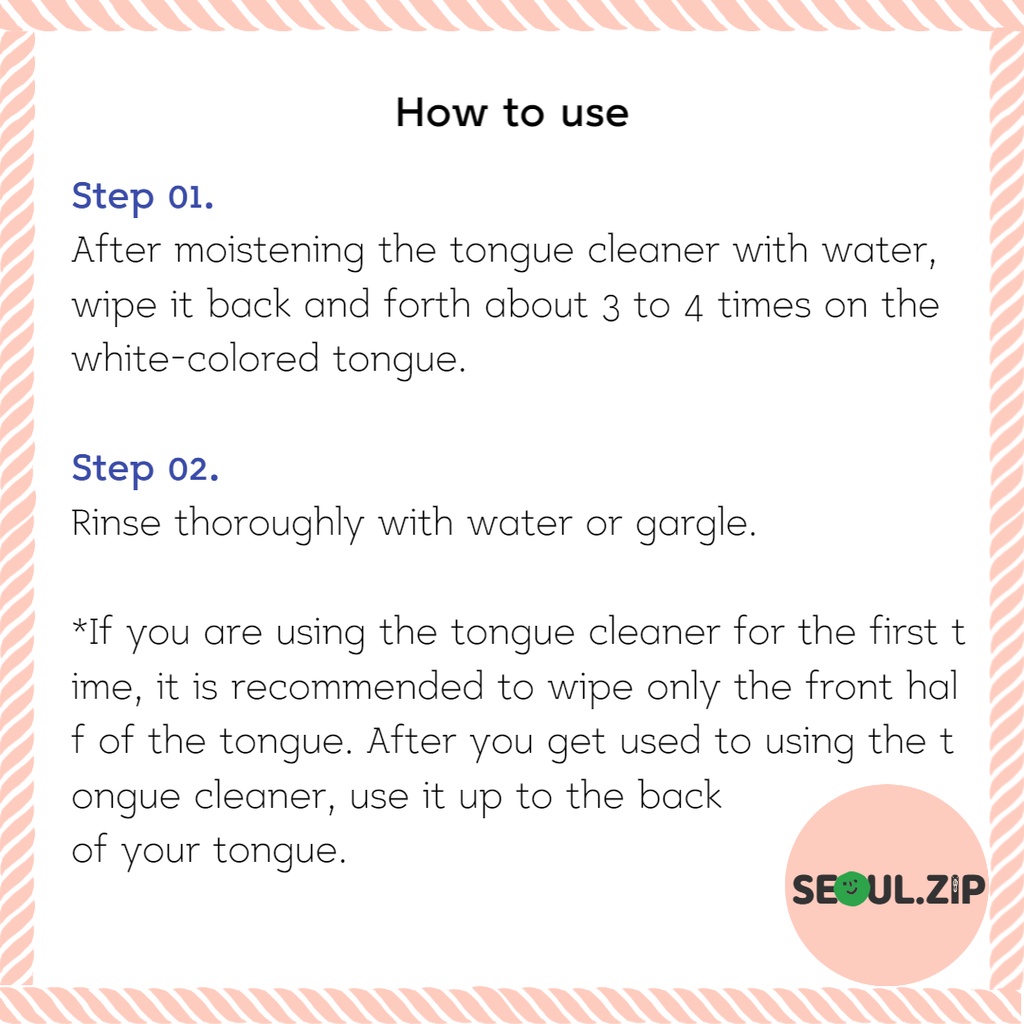 How to use

Step 01.
After moistening the tongue cleaner with water, wipe it back and forth about 3 to 4 times on the white-colored tongue.

Step 02.
Rinse thoroughly with water or gargle.

*If you are using the tongue cleaner for the first t ime, it is recommended to wipe only the front hal f of the tongue. After you get used to using the t ongue cleaner, use it up to the back of your tongue.

SEOUL.ZIP