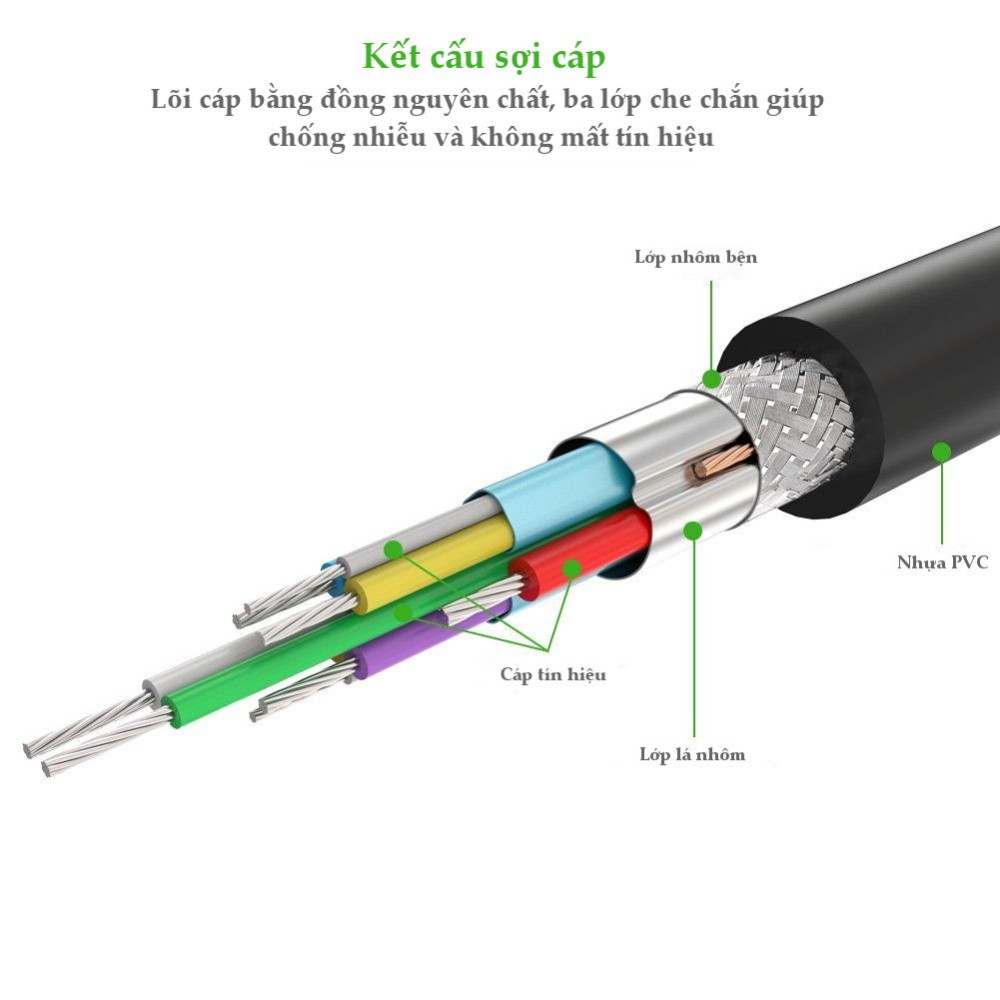 Kết cấu sợi cáp
Lõi cáp bằng đồng nguyên chất, ba lớp che chắn giúp chống nhiễu và không mất tín hiệu

Lớp nhôm bện

Nhựa PVC

Cáp tín hiệu

Lớp lá nhôm