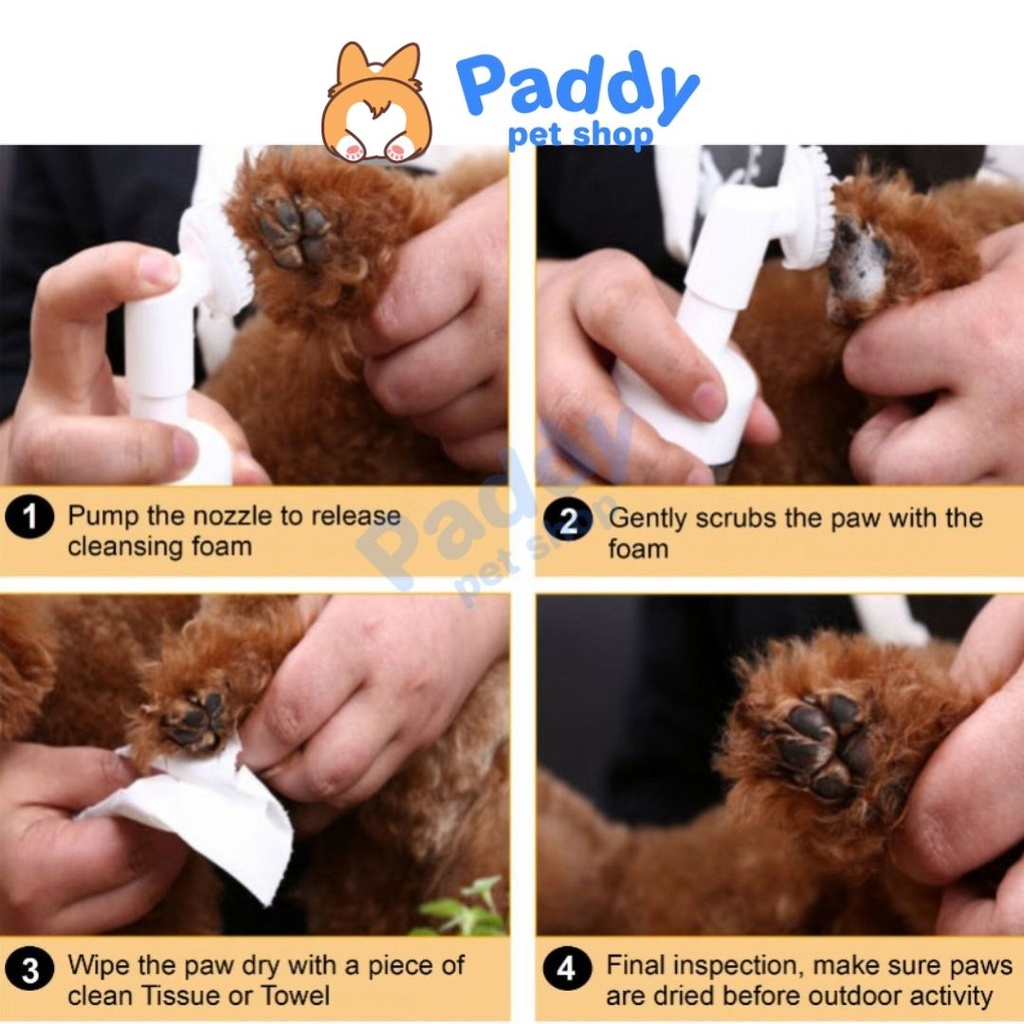 Paddy
pet shop

1 Pump the nozzle to release cleansing foam

2 Gently scrubs the paw with the foam

Paddy
pet shop

3 Wipe the paw dry with a piece of clean Tissue or Towel

4 Final inspection, make sure paws are dried before outdoor activity