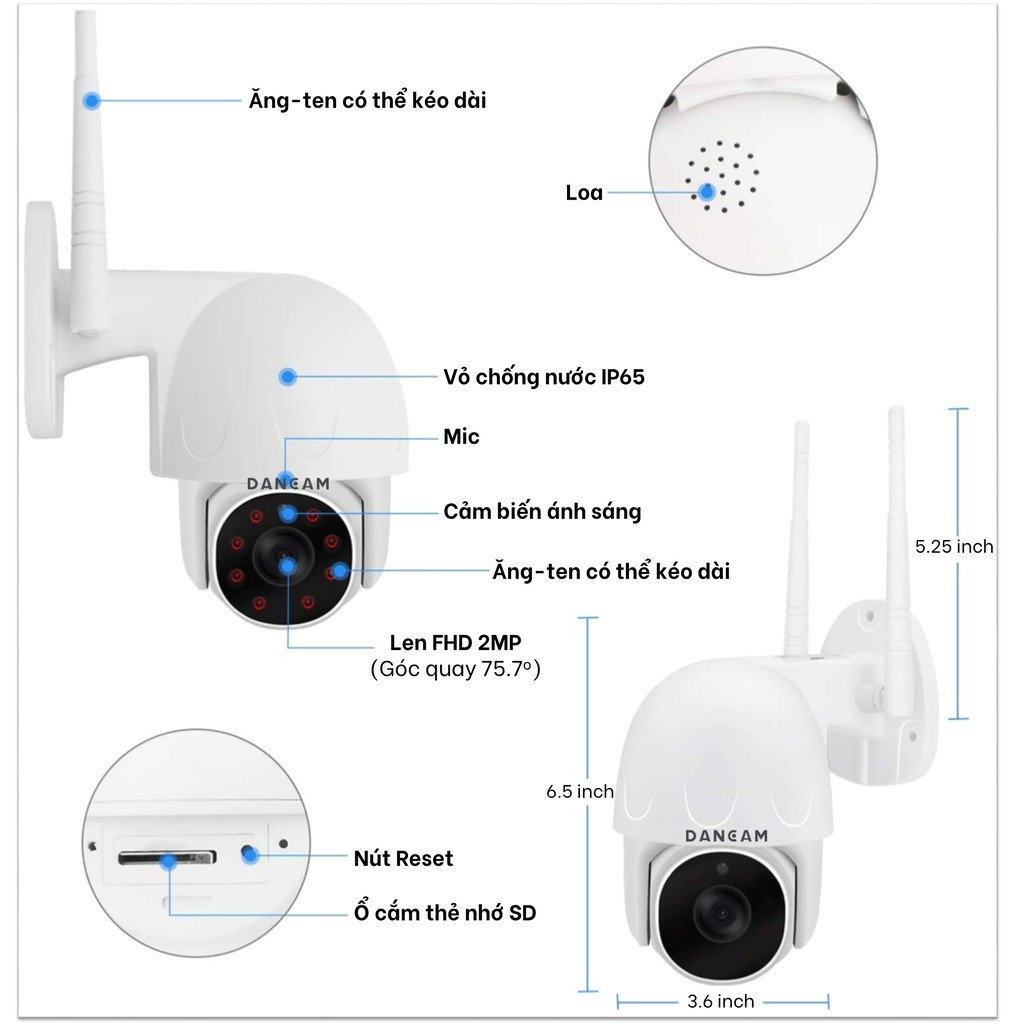 Ăng-ten có thể kéo dài

Loa

Vỏ chống nước IP65

Mic

DANCAM

Cảm biến ánh sáng

Ăng-ten có thể kéo dài

Len FHD 2MP
(Góc quay 75.7°)

5.25 inch

6.5 inch

DANCAM

Nút Reset

Ổ cắm thẻ nhớ SD

3.6 inch