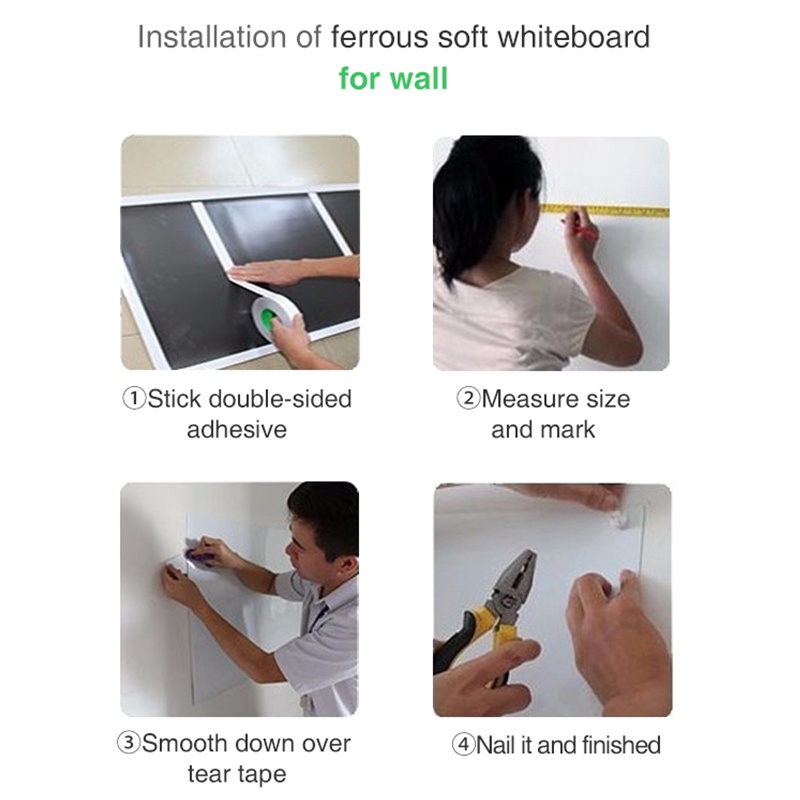 Installation of ferrous soft whiteboard
for wall

①Stick double-sided adhesive

②Measure size and mark

③Smooth down over tear tape

④Nail it and finished