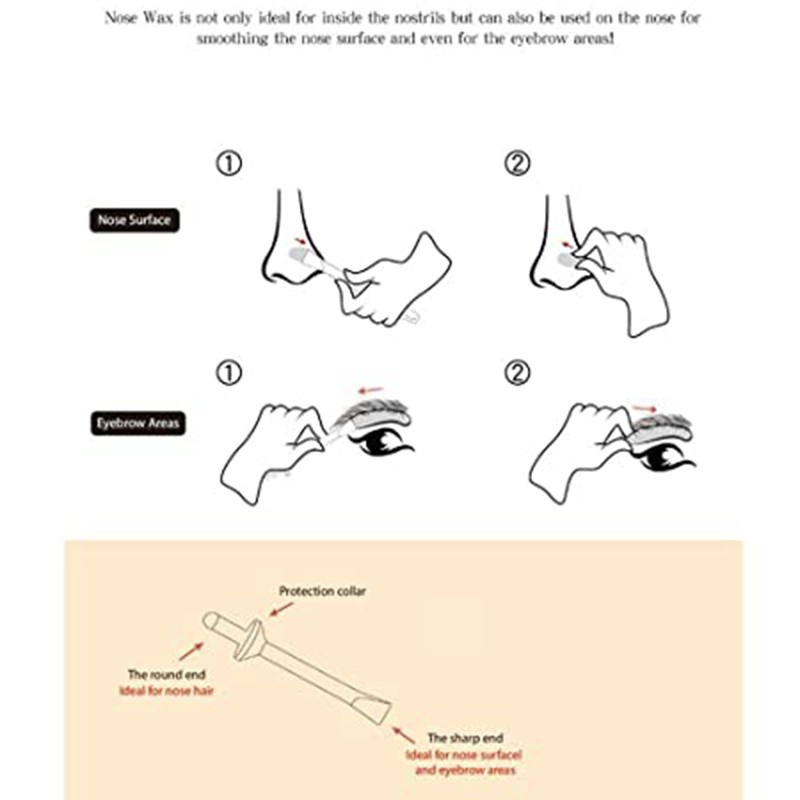 Nose Wax is not only ideal for inside the nostrils but can also be used on the nose for smoothing the nose surface and even for the eyebrow areas!

①

②

Nose Surface

①

②

Eyebrow Areas

Protection collar

The round end
Ideal for nose hair

The sharp end
Ideal for nose surfacel and eyebrow areas