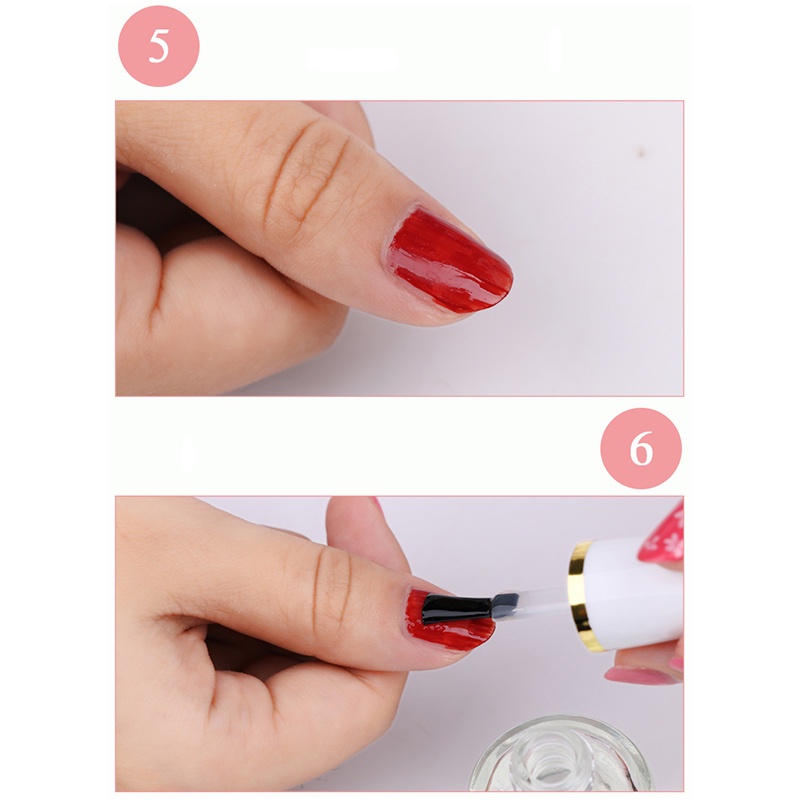 5

6