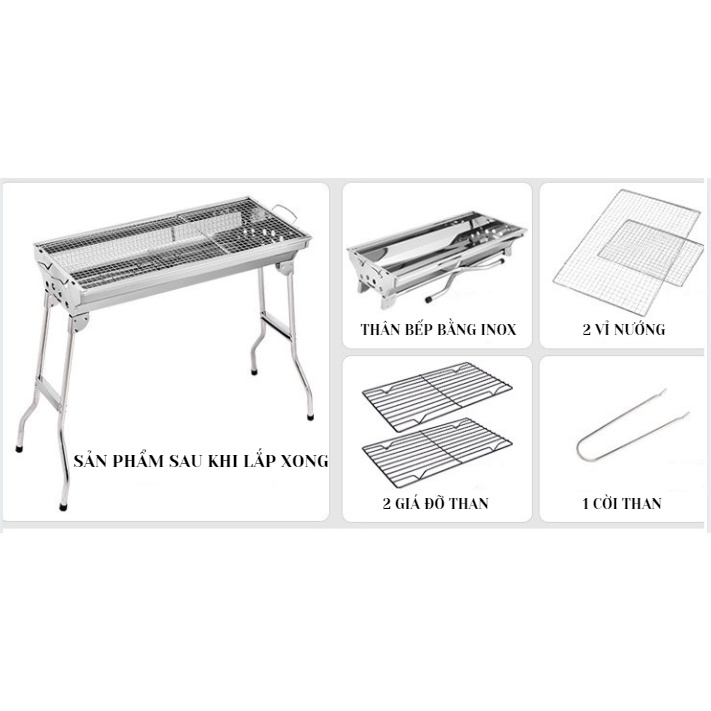 SẢN PHẨM SAU KHI LẮP XONG

THÂN BẾP BẰNG INOX

2 VỈ NƯỚNG

2 GIÁ ĐỠ THAN

1 CỜI THAN