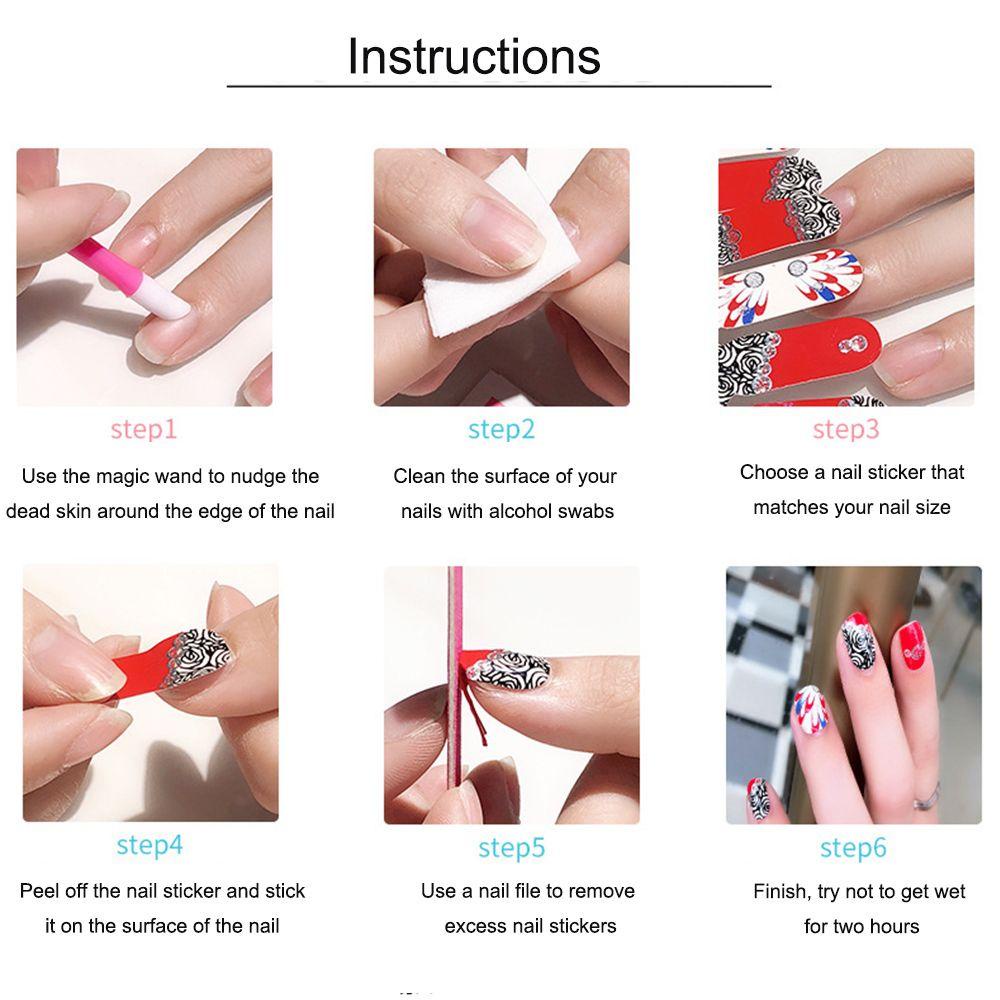 Instructions

step1
Use the magic wand to nudge the dead skin around the edge of the nail

step2
Clean the surface of your nails with alcohol swabs

step3
Choose a nail sticker that matches your nail size

step4
Peel off the nail sticker and stick it on the surface of the nail

step5
Use a nail file to remove excess nail stickers

step6
Finish, try not to get wet for two hours