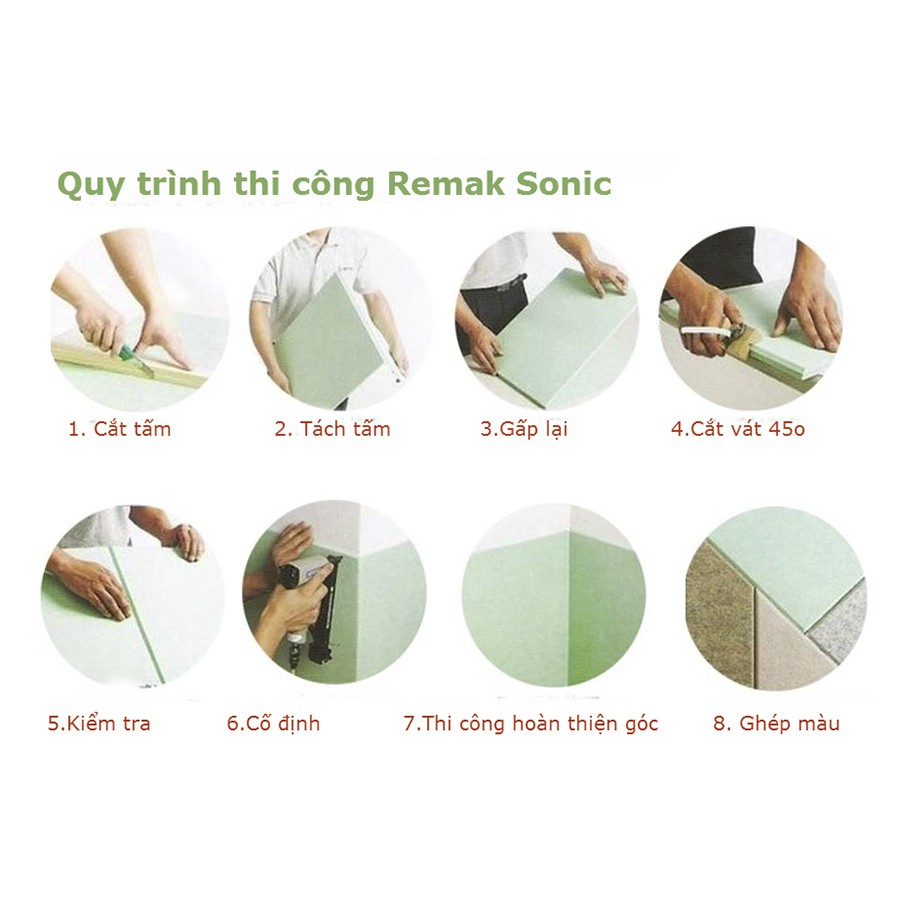 Quy trình thi công Remak Sonic

1. Cắt tấm

2. Tách tấm

3.Gấp lại

4.Cắt vát 45o

5.Kiểm tra

6.Cố định

7.Thi công hoàn thiện góc

8. Ghép màu