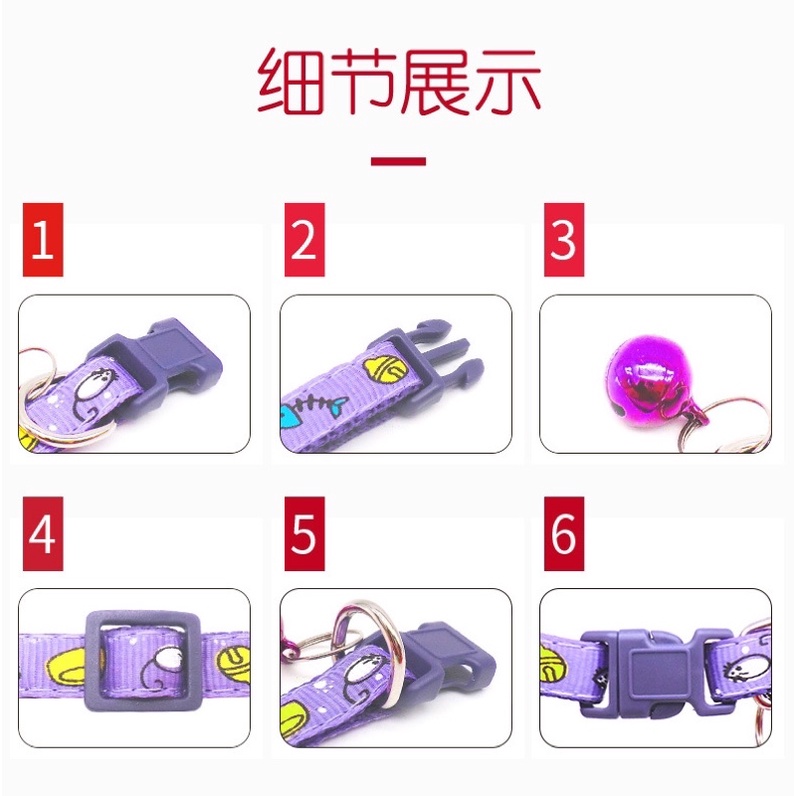 细节展示

1

2

3

4

5

6